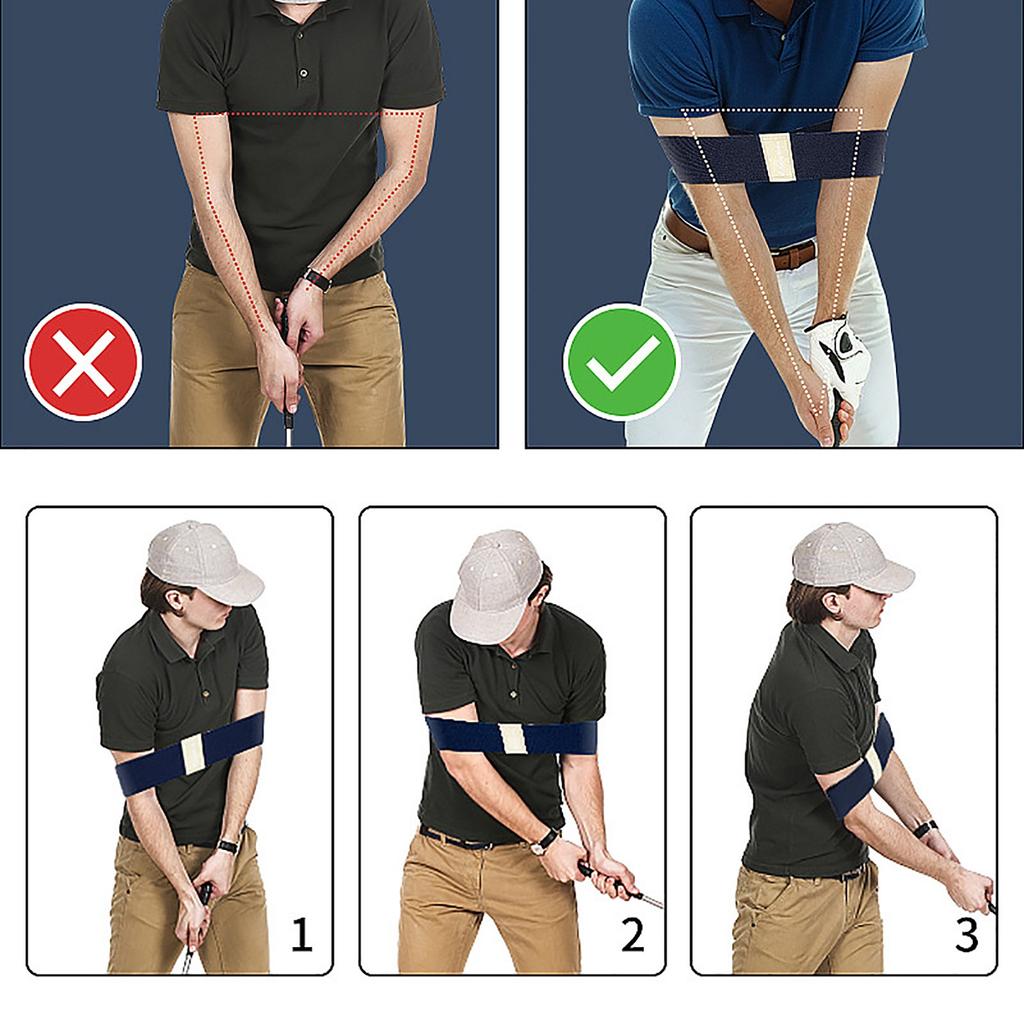 1

2

3