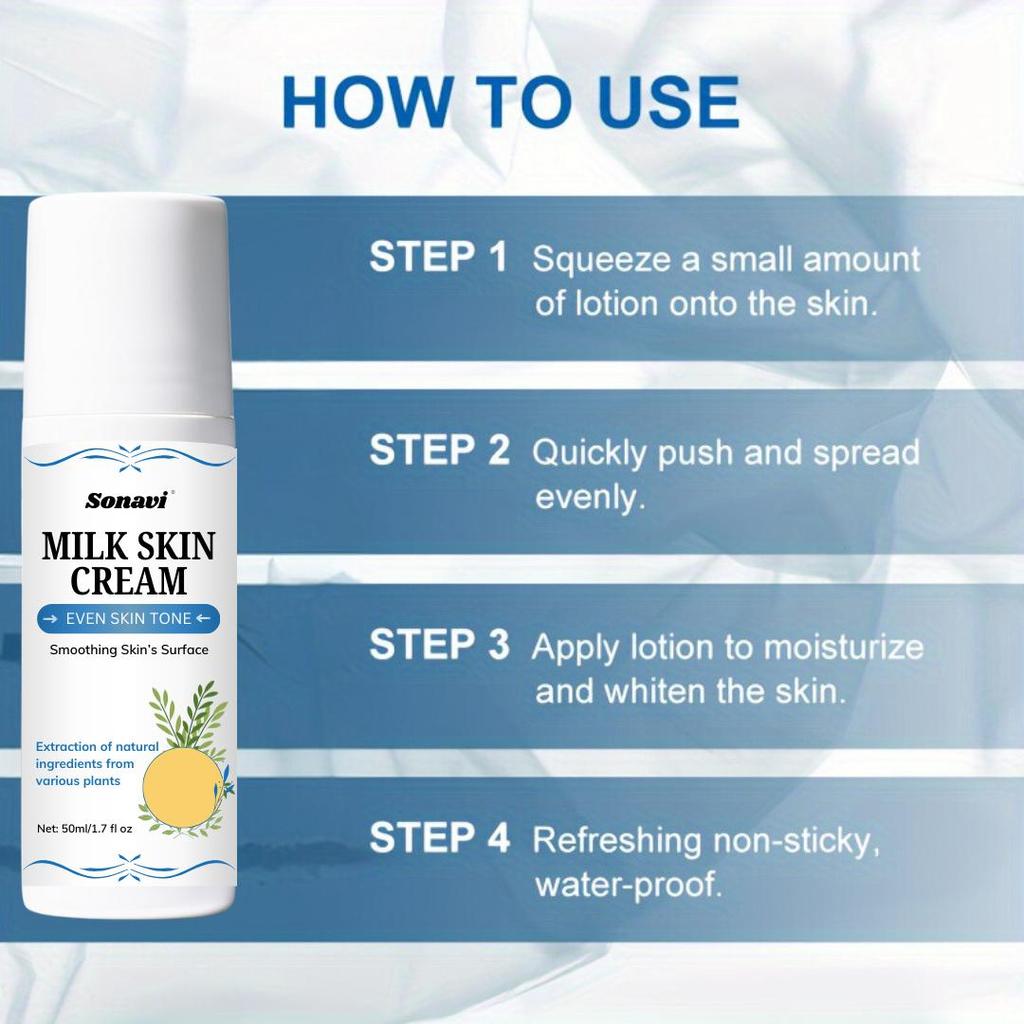 HOW TO USE

Sonavi®

MILK SKIN CREAM

→ EVEN SKIN TONE ←

Smoothing Skin's Surface

Extraction of natural ingredients from various plants

Net: 50ml/1.7 fl oz

STEP 1 Squeeze a small amount of lotion onto the skin.

STEP 2 Quickly push and spread evenly.

STEP 3 Apply lotion to moisturize and whiten the skin.

STEP 4 Refreshing non-sticky, water-proof.