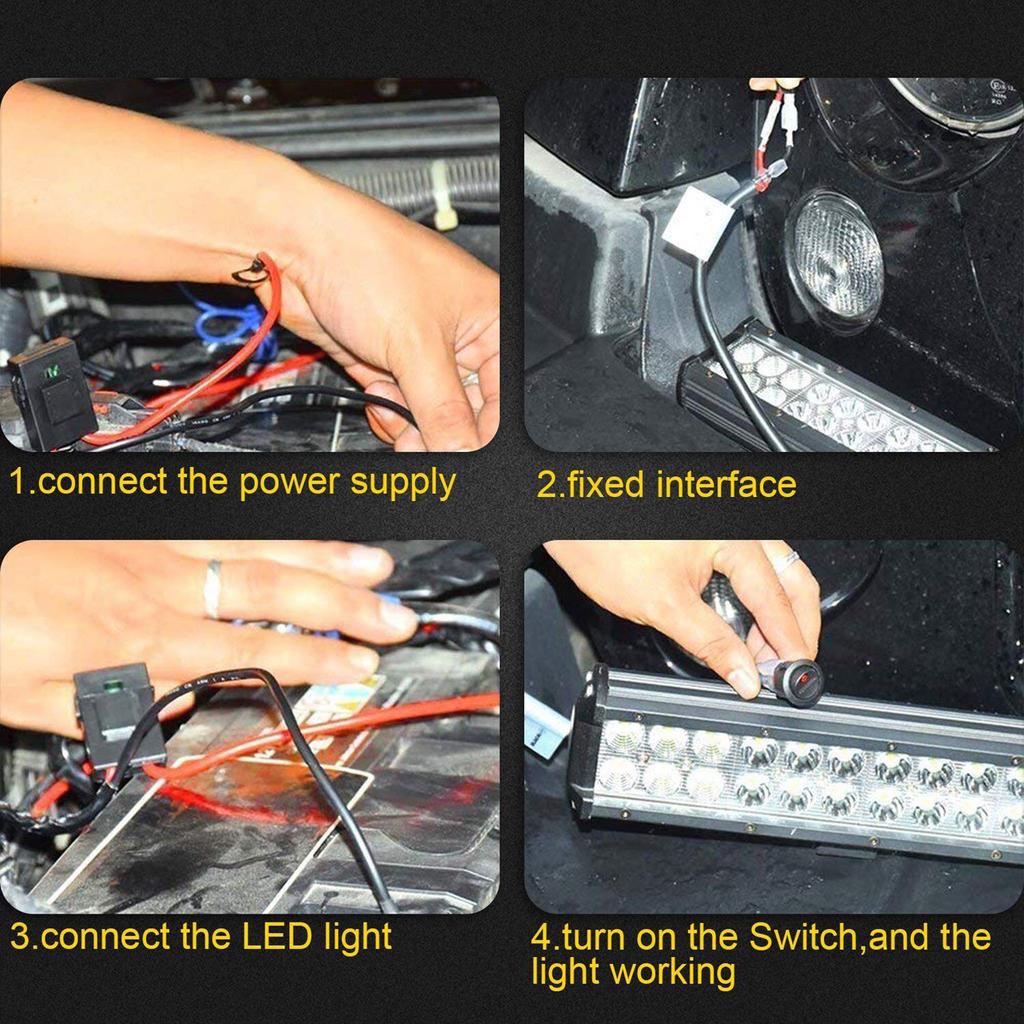 1.connect the power supply

2.fixed interface

3.connect the LED light

4.turn on the Switch,and the light working