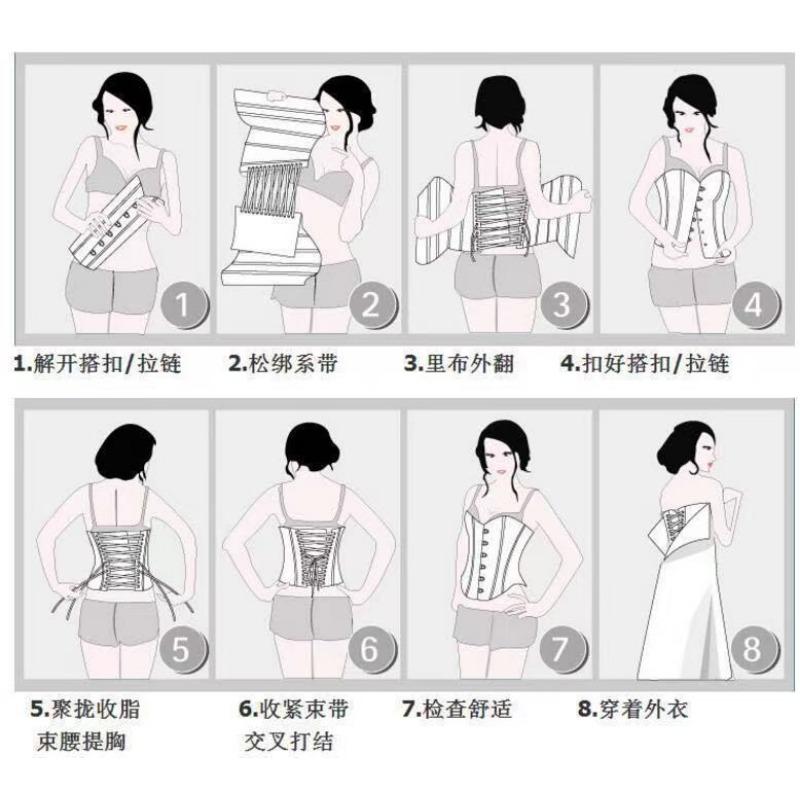 1

2

3

4

1.解开搭扣/拉链

2.松绑系带

3.里布外翻

4.扣好搭扣/拉链

5

6

7

8

5.聚拢收脂
束腰提胸

6.收紧束带
交叉打结

7.检查舒适

8.穿着外衣