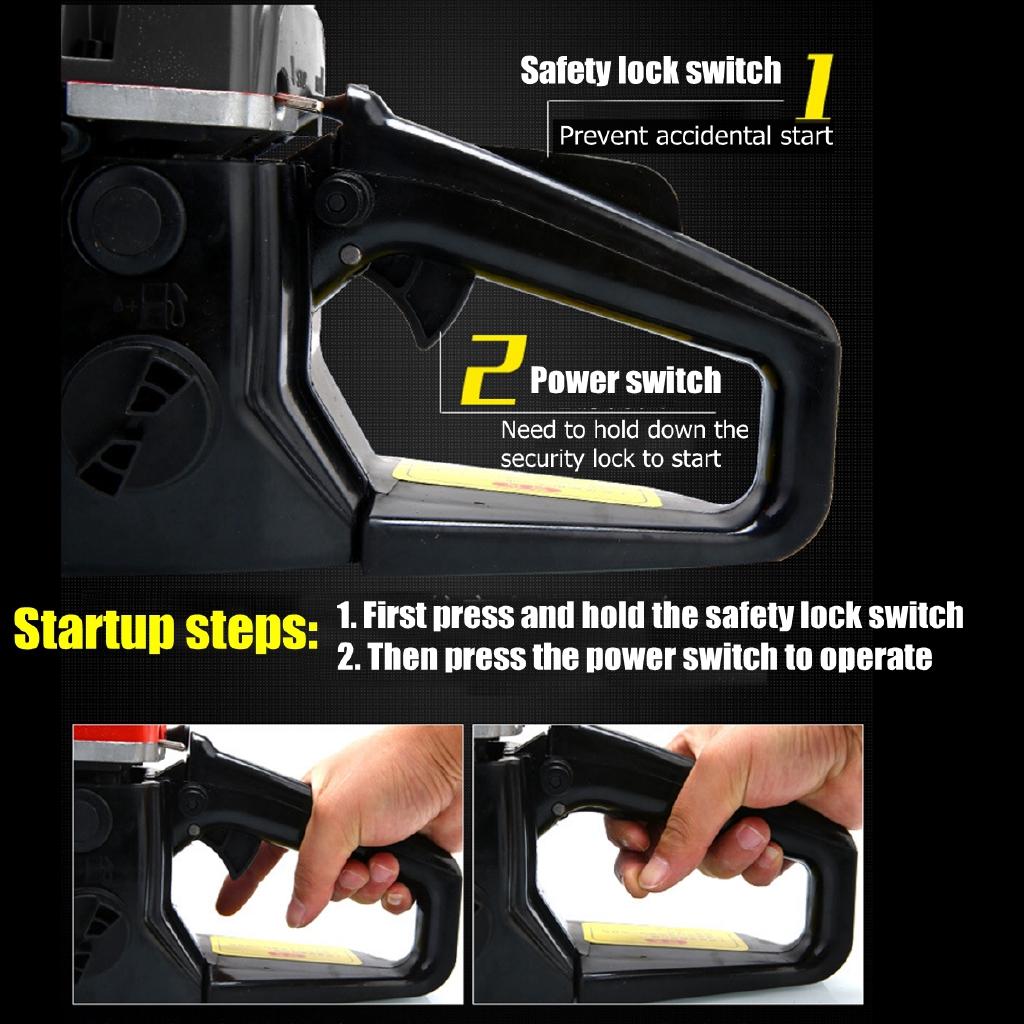 Safety lock switch 1
Prevent accidental start

2 Power switch
Need to hold down the security lock to start

Startup steps: 1. First press and hold the safety lock switch
2. Then press the power switch to operate