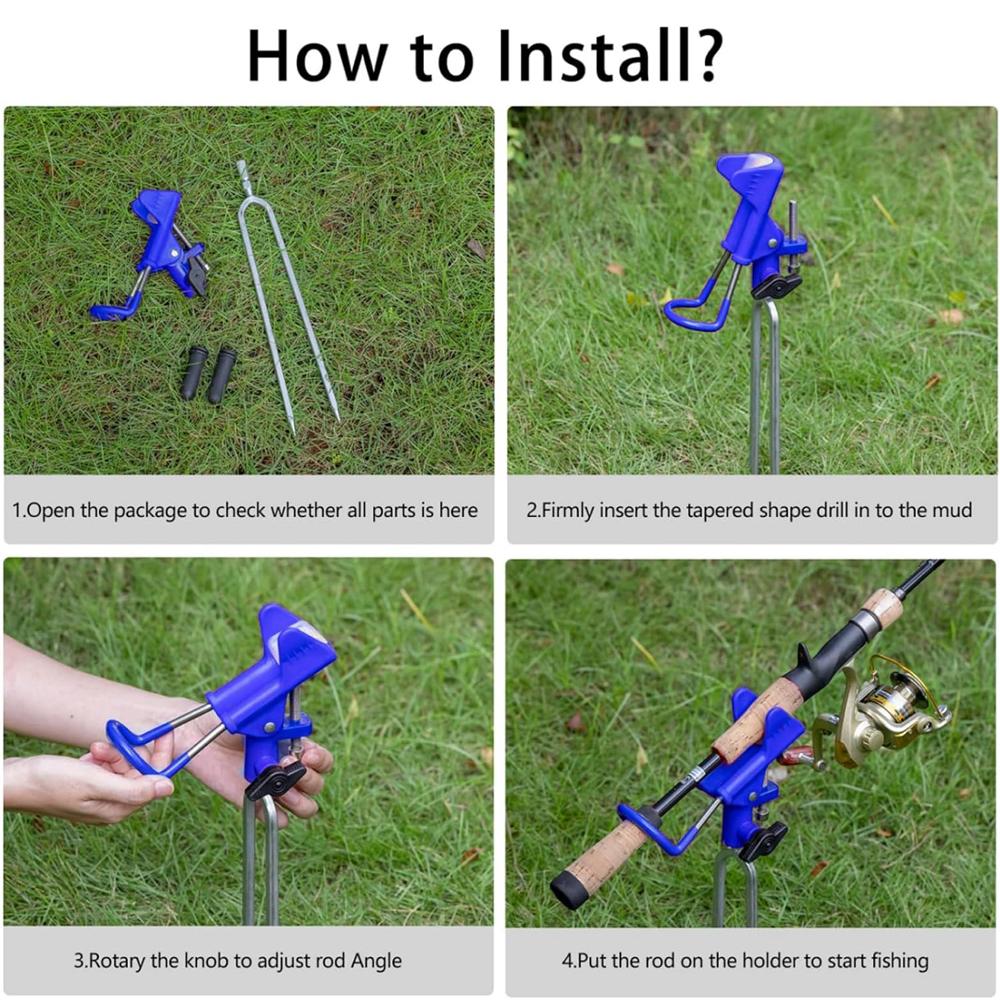 How to Install?

1.Open the package to check whether all parts is here

2.Firmly insert the tapered shape drill in to the mud

3.Rotary the knob to adjust rod Angle

4.Put the rod on the holder to start fishing