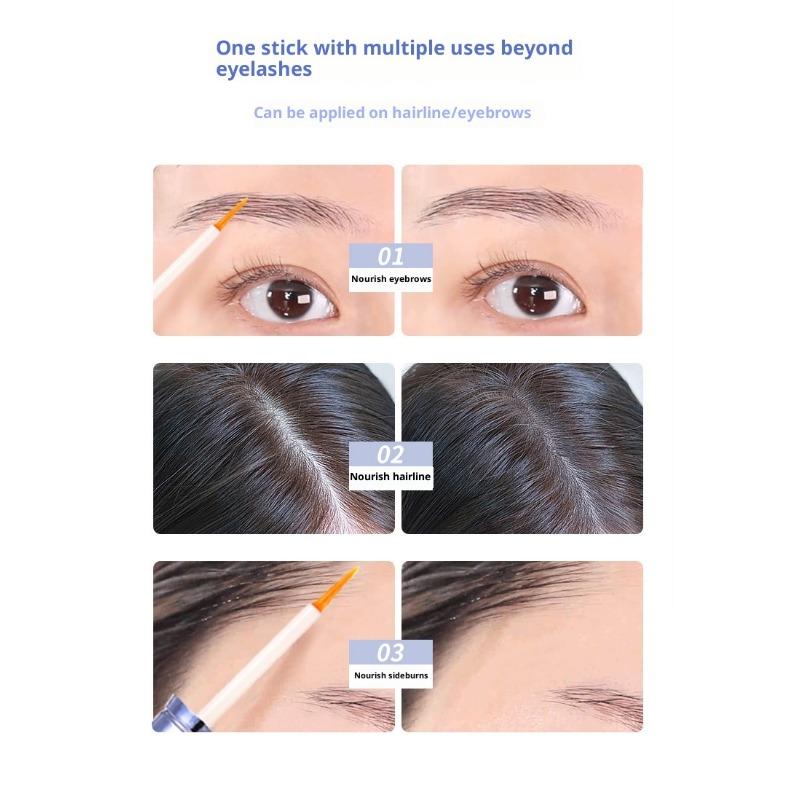 One stick with multiple uses beyond eyelashes

Can be applied on hairline/eyebrows

01
Nourish eyebrows

02
Nourish hairline

03
Nourish sideburns