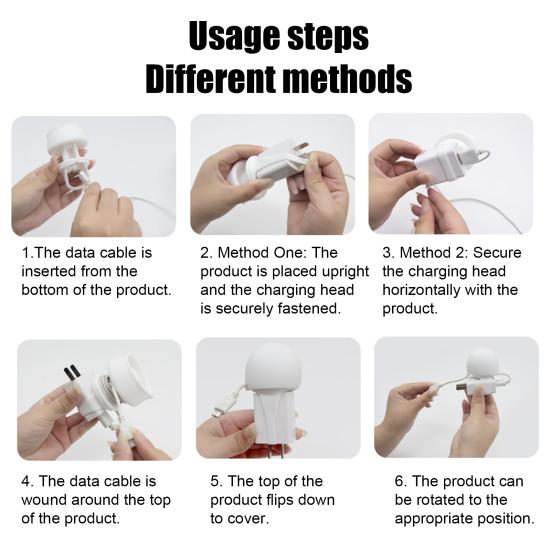 Usage steps
Different methods

1.The data cable is inserted from the bottom of the product.

2. Method One: The product is placed upright and the charging head is securely fastened.

3. Method 2: Secure the charging head horizontally with the product.

4. The data cable is wound around the top of the product.

5. The top of the product flips down to cover.

6. The product can be rotated to the appropriate position.