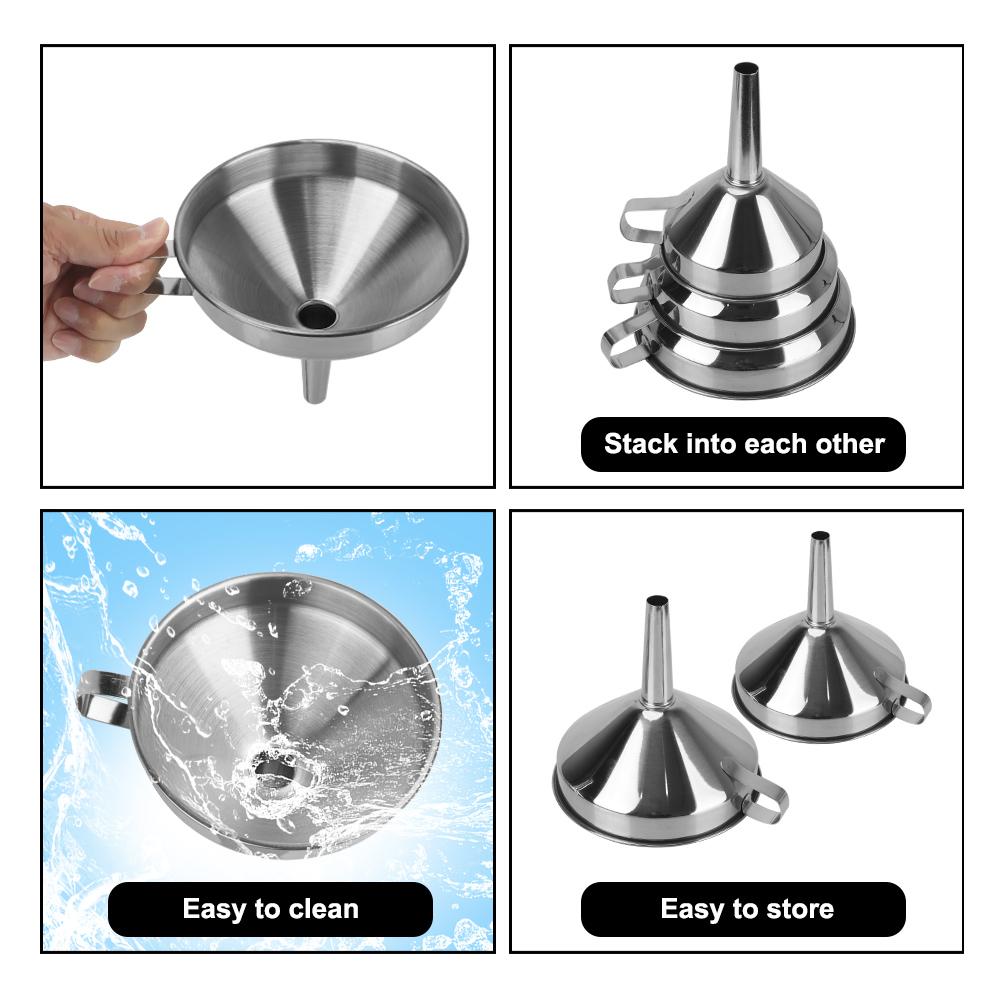 Stack into each other

Easy to clean

Easy to store