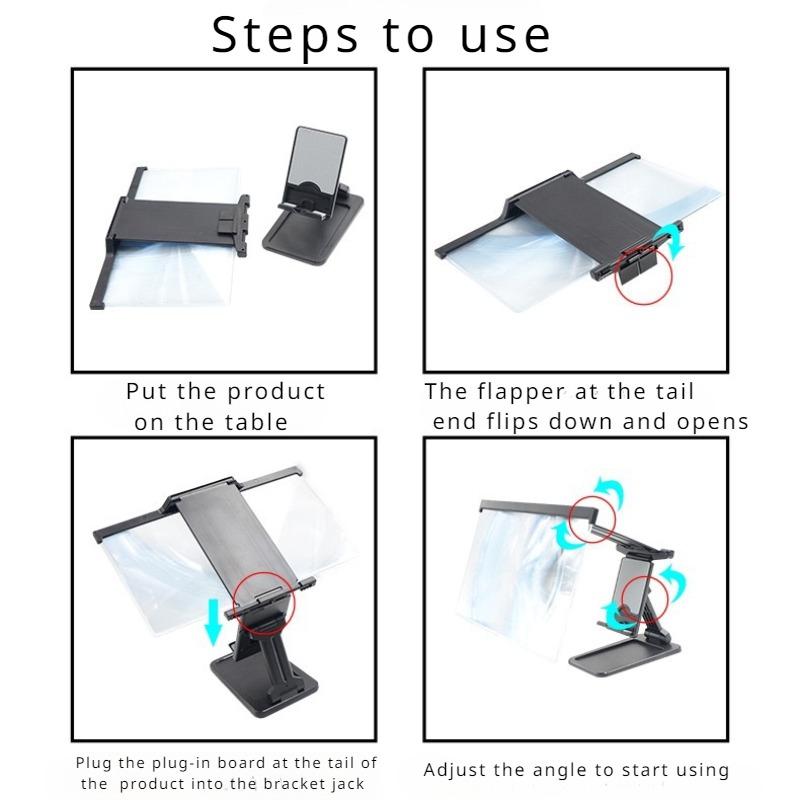 Steps to use

Put the product on the table

The flapper at the tail end flips down and opens

Plug the plug-in board at the tail of the product into the bracket jack

Adjust the angle to start using