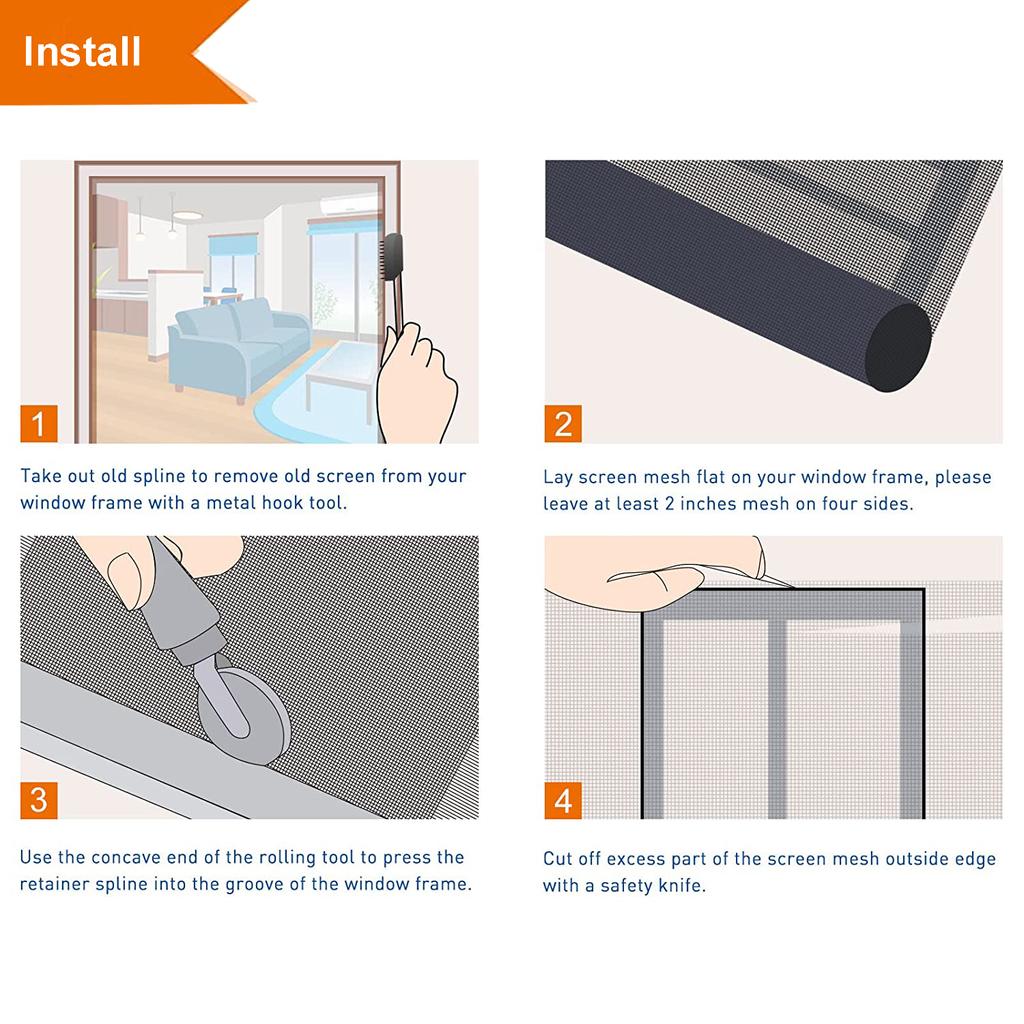 Install

1

Take out old spline to remove old screen from your window frame with a metal hook tool.

2

Lay screen mesh flat on your window frame, please leave at least 2 inches mesh on four sides.

3

Use the concave end of the rolling tool to press the retainer spline into the groove of the window frame.

4

Cut off excess part of the screen mesh outside edge with a safety knife.