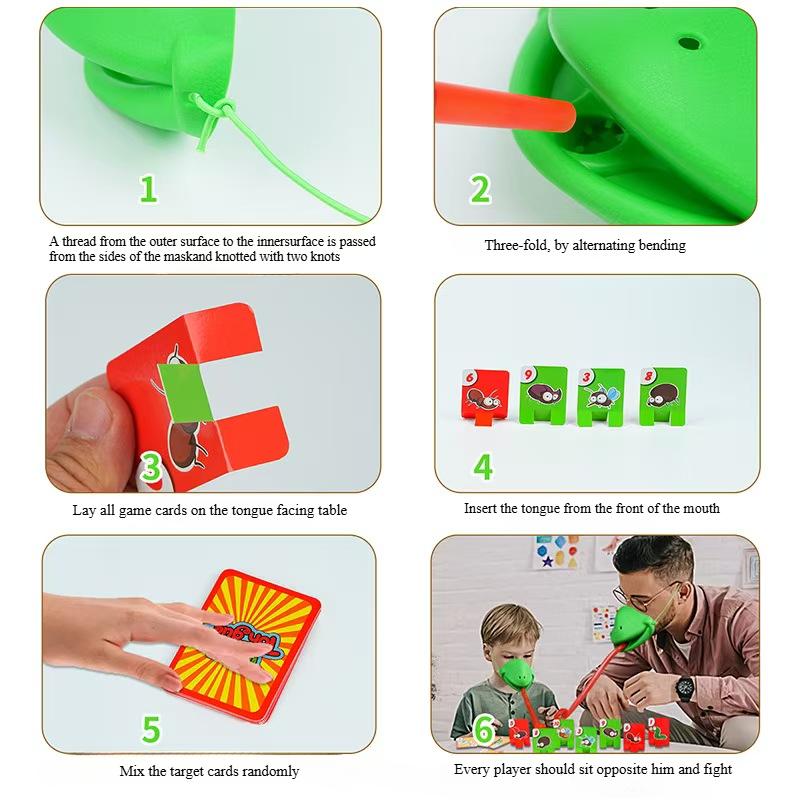 1

A thread from the outer surface to the innersurface is passed from the sides of the maskand knotted with two knots

2

Three-fold, by alternating bending

3

Lay all game cards on the tongue facing table

6 9 3 8

4

Insert the tongue from the front of the mouth

5

Mix the target cards randomly

6

Every player should sit opposite him and fight