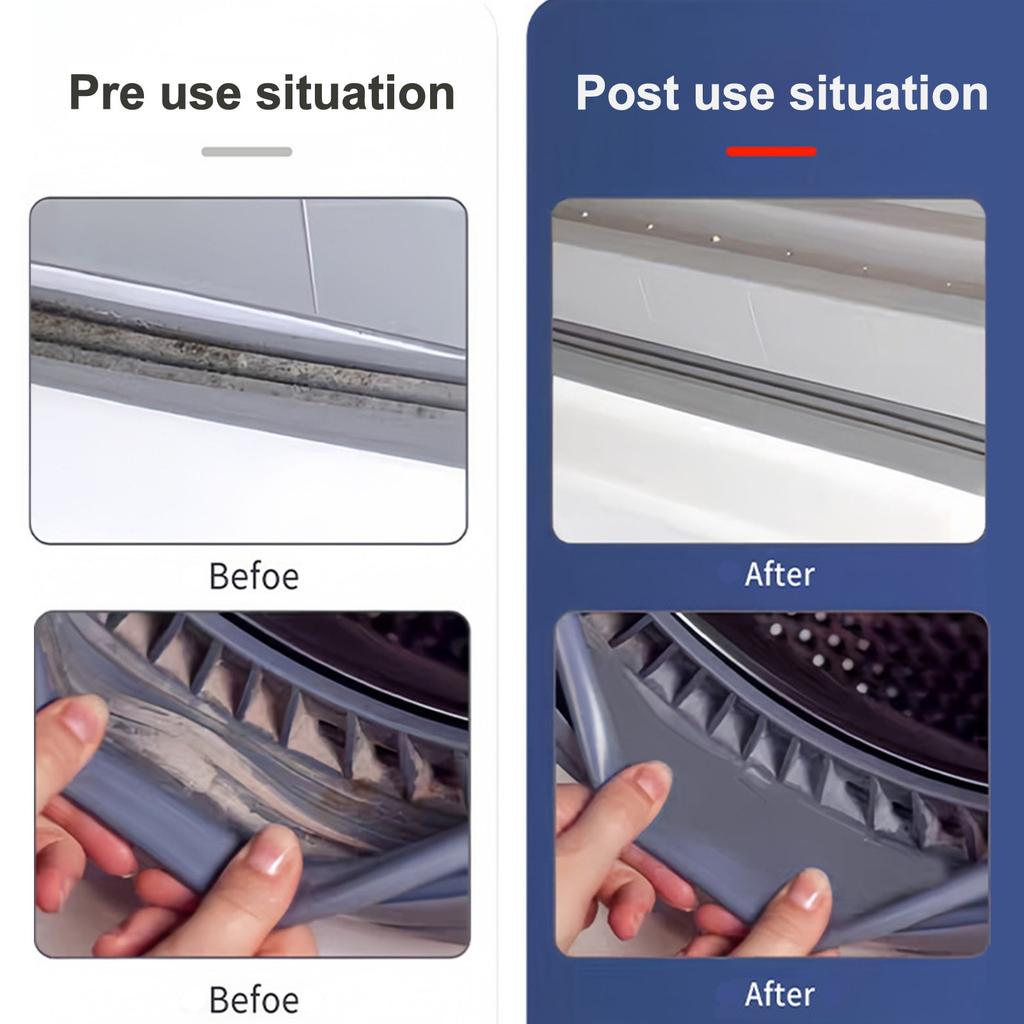 Pre use situation

Befoe

Befoe

Post use situation

After

After