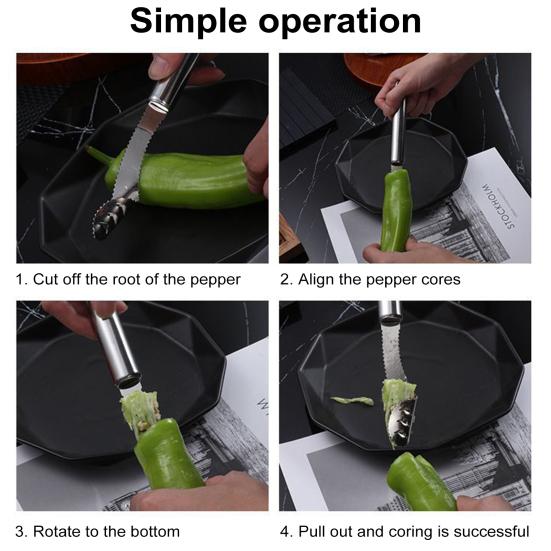 Simple operation

STOCKHOLM

1. Cut off the root of the pepper

2. Align the pepper cores

3. Rotate to the bottom

4. Pull out and coring is successful