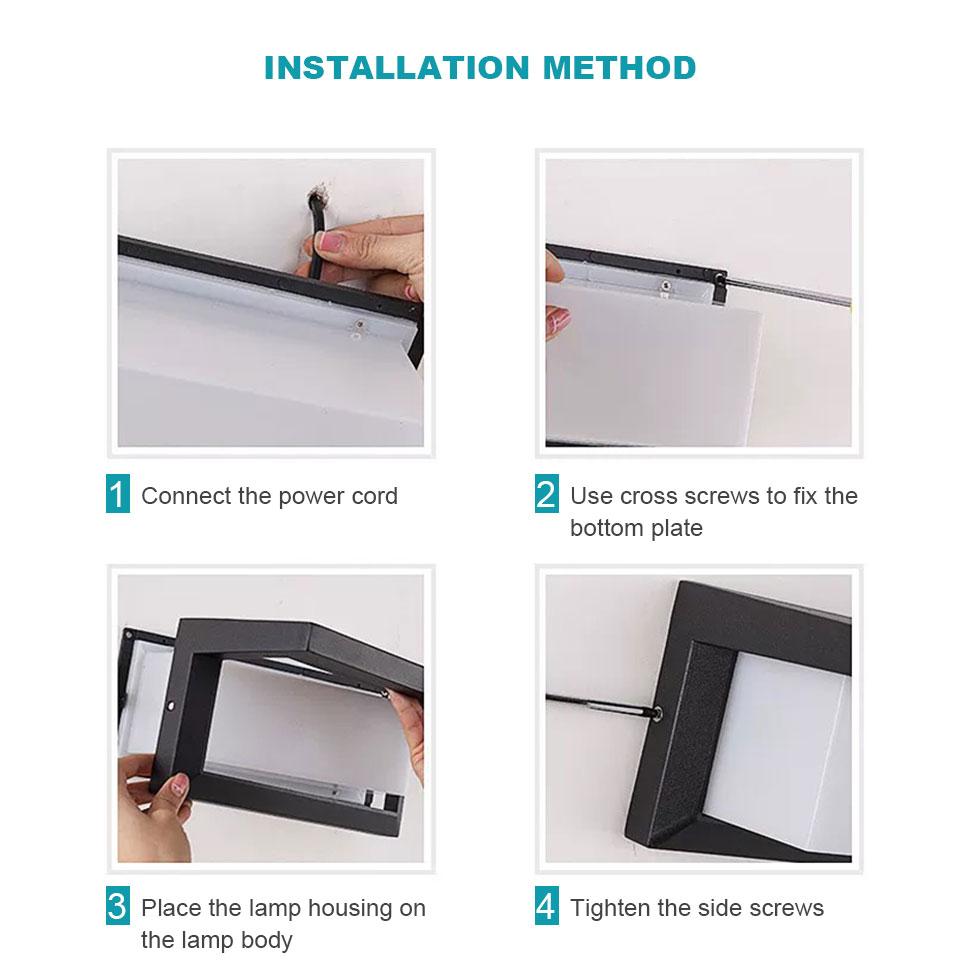 INSTALLATION METHOD

1 Connect the power cord

2 Use cross screws to fix the bottom plate

3 Place the lamp housing on the lamp body

4 Tighten the side screws