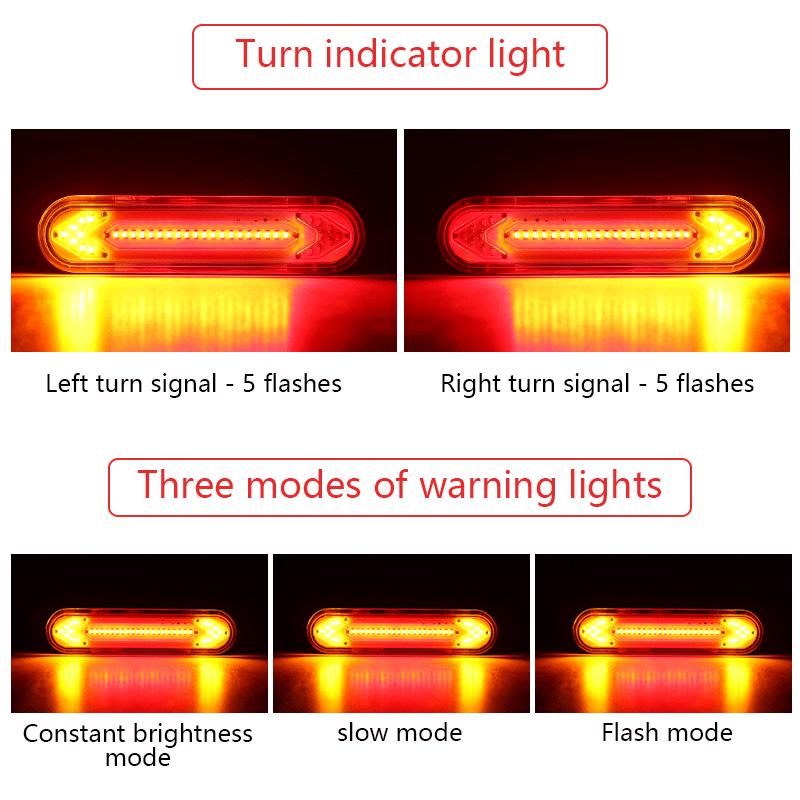 Turn indicator light

Left turn signal - 5 flashes

Right turn signal - 5 flashes

Three modes of warning lights

Constant brightness mode

slow mode

Flash mode