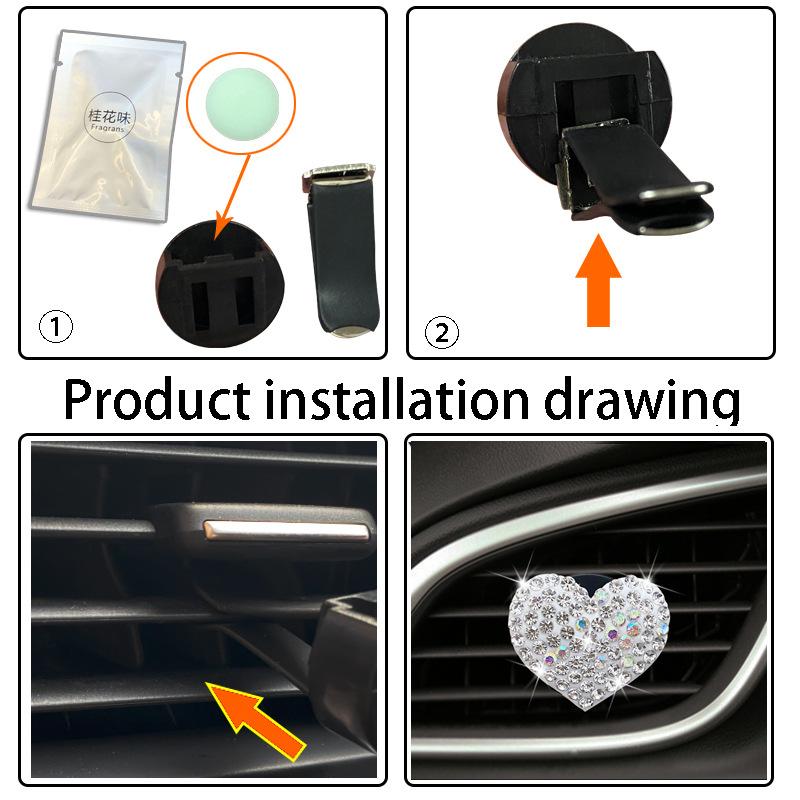 桂花味
Fragrans

①

②

Product installation drawing