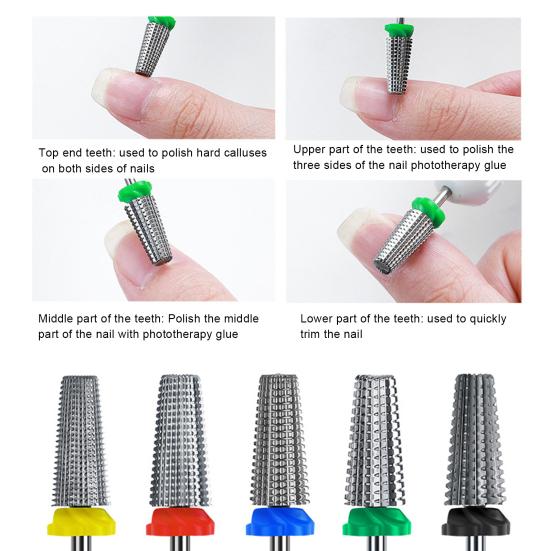 Top end teeth: used to polish hard calluses on both sides of nails

Upper part of the teeth: used to polish the three sides of the nail phototherapy glue

Middle part of the teeth: Polish the middle part of the nail with phototherapy glue

Lower part of the teeth: used to quickly trim the nail