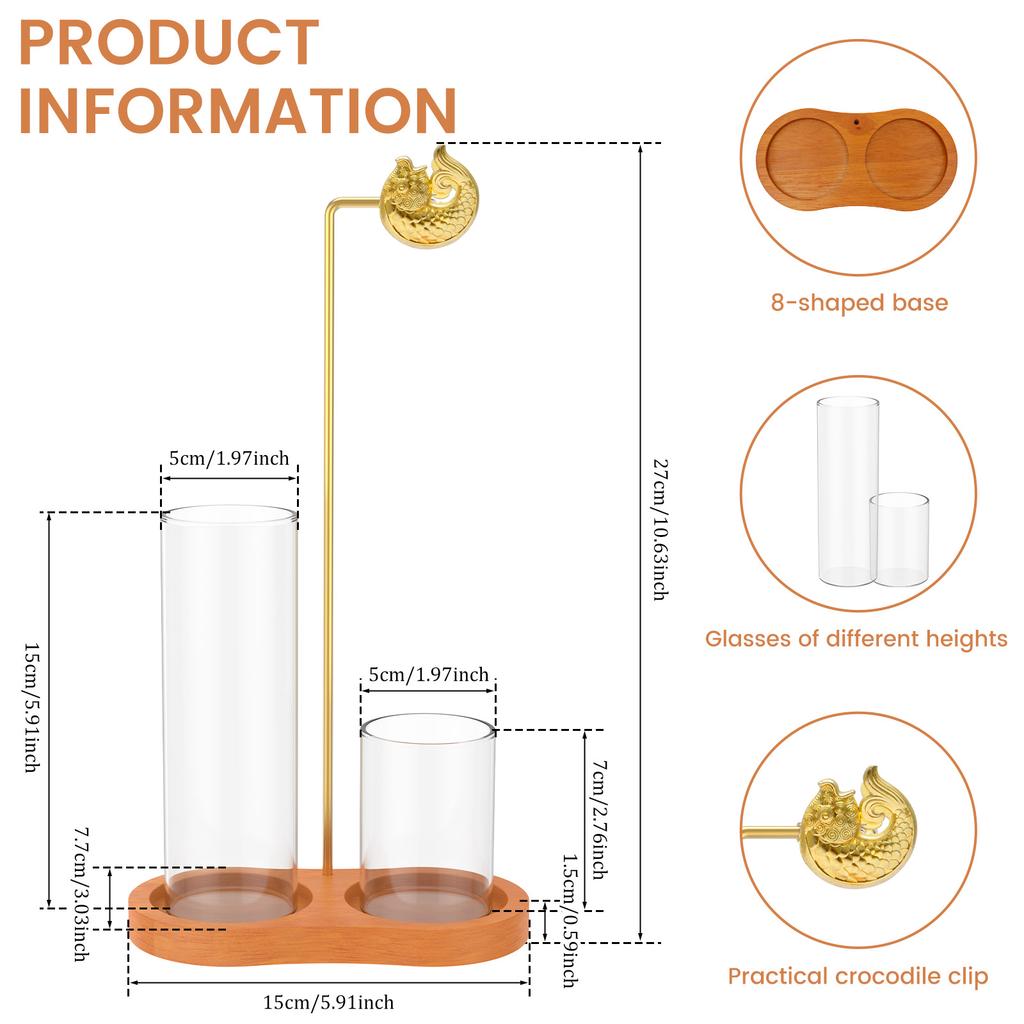 PRODUCT INFORMATION

5cm/1.97inch

15cm/5.91inch

5cm/1.97inch

7cm/2.76inch

27cm/10.63inch

7.7cm/3.03inch

1.5cm/0.59inch

15cm/5.91inch

8-shaped base

Glasses of different heights

Practical crocodile clip