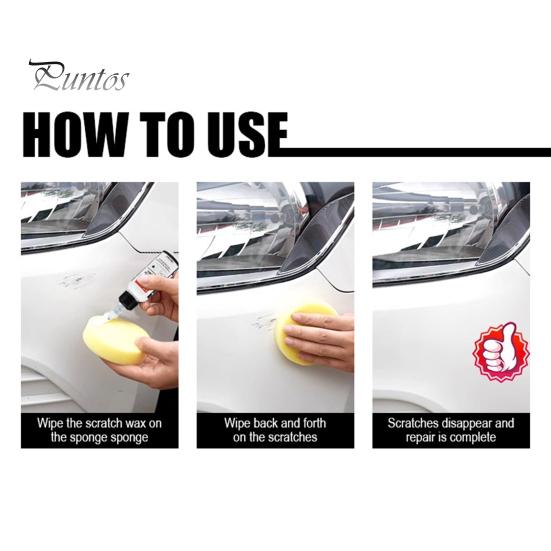 Puntos

HOW TO USE

Wipe the scratch wax on the sponge sponge

Wipe back and forth on the scratches

Scratches disappear and repair is complete