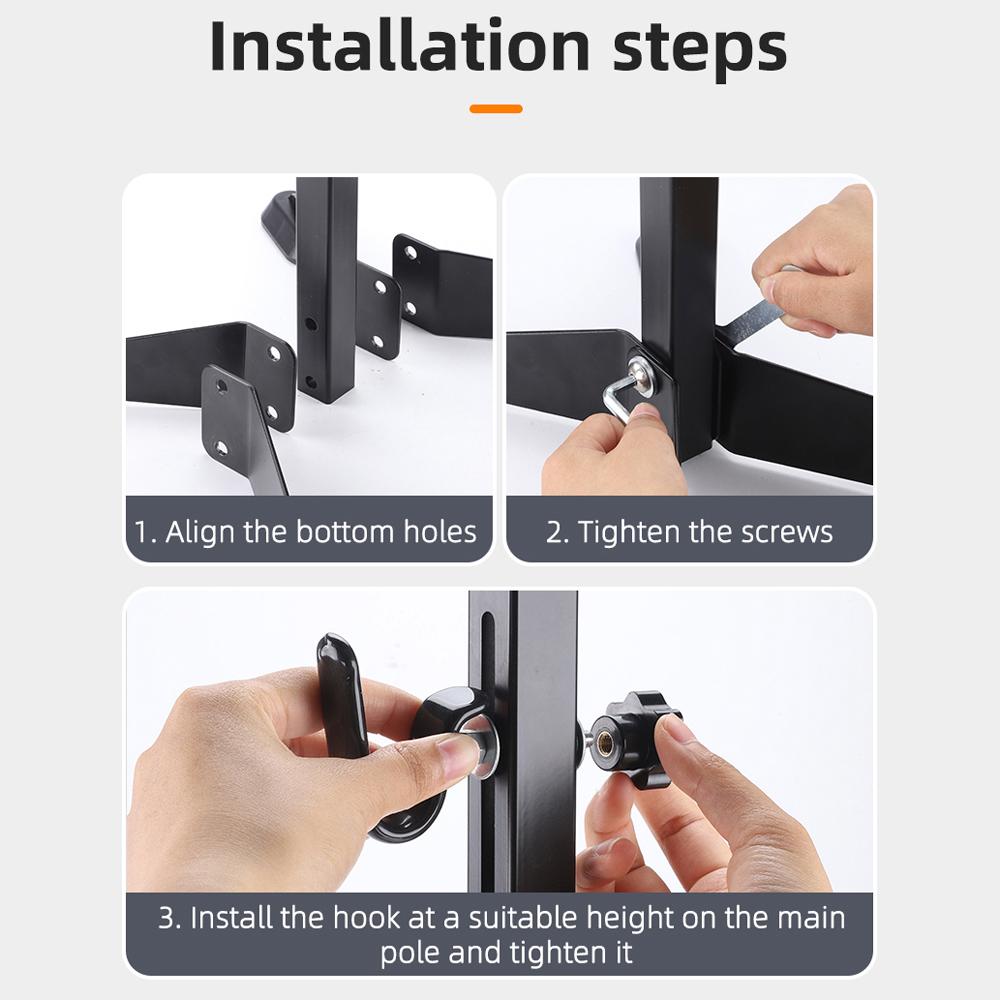 Installation steps

1. Align the bottom holes

2. Tighten the screws

3. Install the hook at a suitable height on the main pole and tighten it