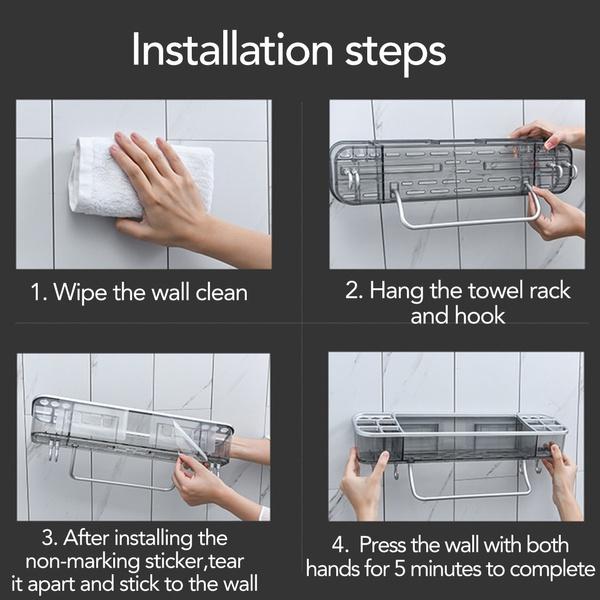 Installation steps

1. Wipe the wall clean

2. Hang the towel rack and hook

3. After installing the non-marking sticker,tear it apart and stick to the wall

4. Press the wall with both hands for 5 minutes to complete