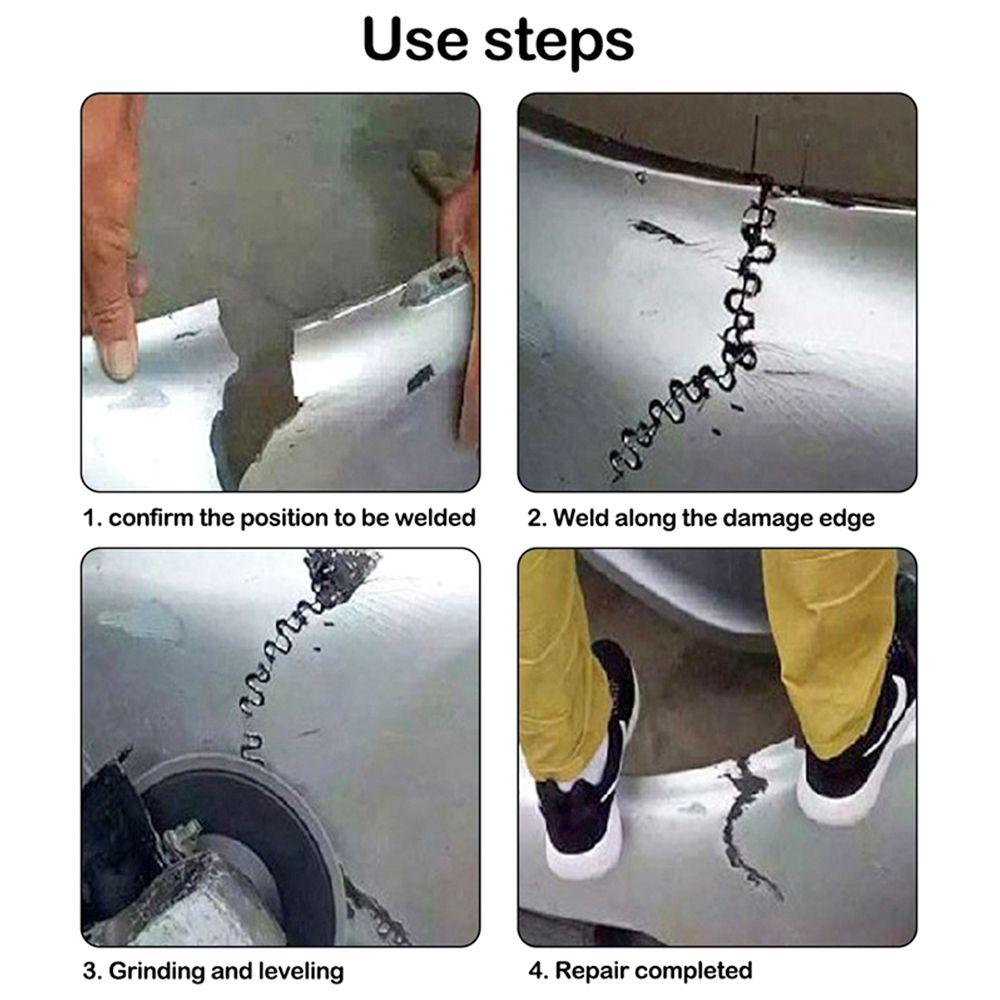 Use steps

1. confirm the position to be welded

2. Weld along the damage edge

3. Grinding and leveling

4. Repair completed