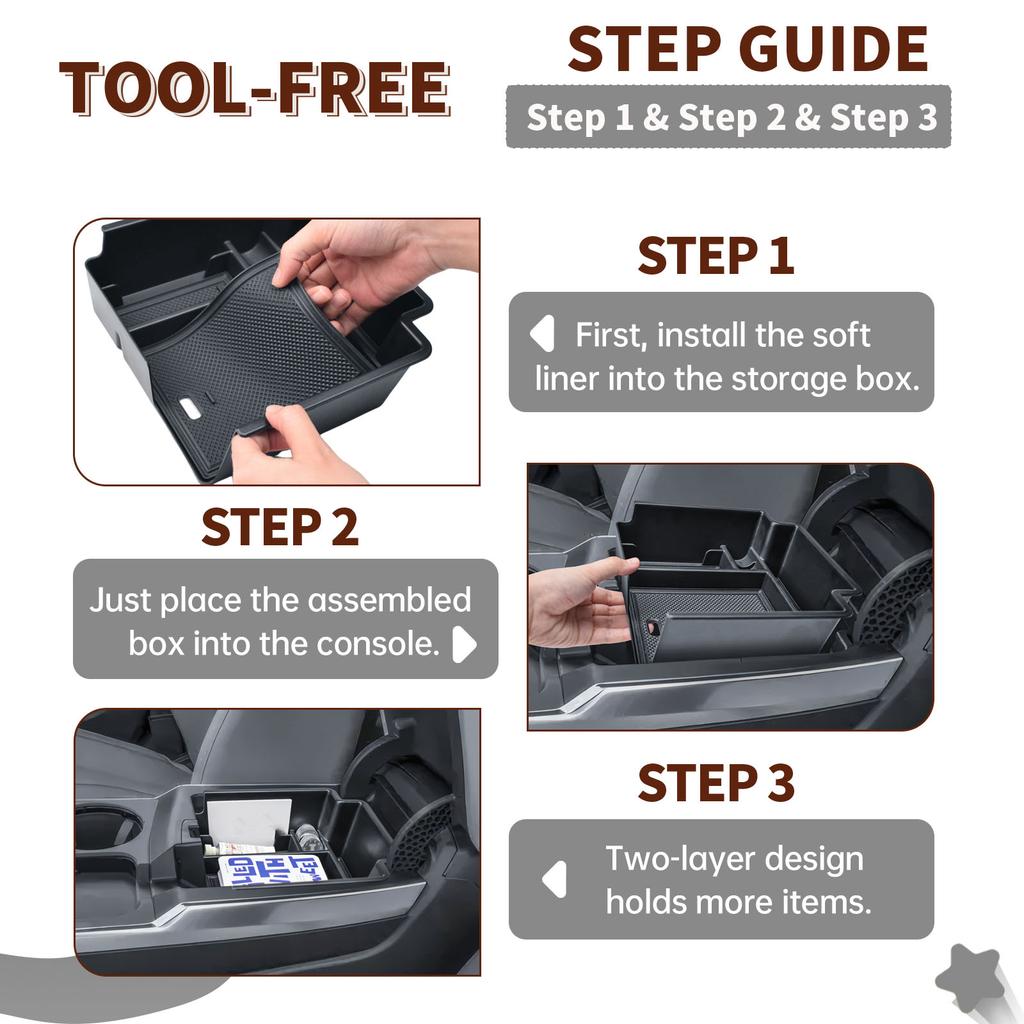 TOOL-FREE

STEP GUIDE

Step 1 & Step 2 & Step 3

STEP 1

First, install the soft liner into the storage box.

STEP 2

Just place the assembled box into the console.

STEP 3

Two-layer design holds more items.