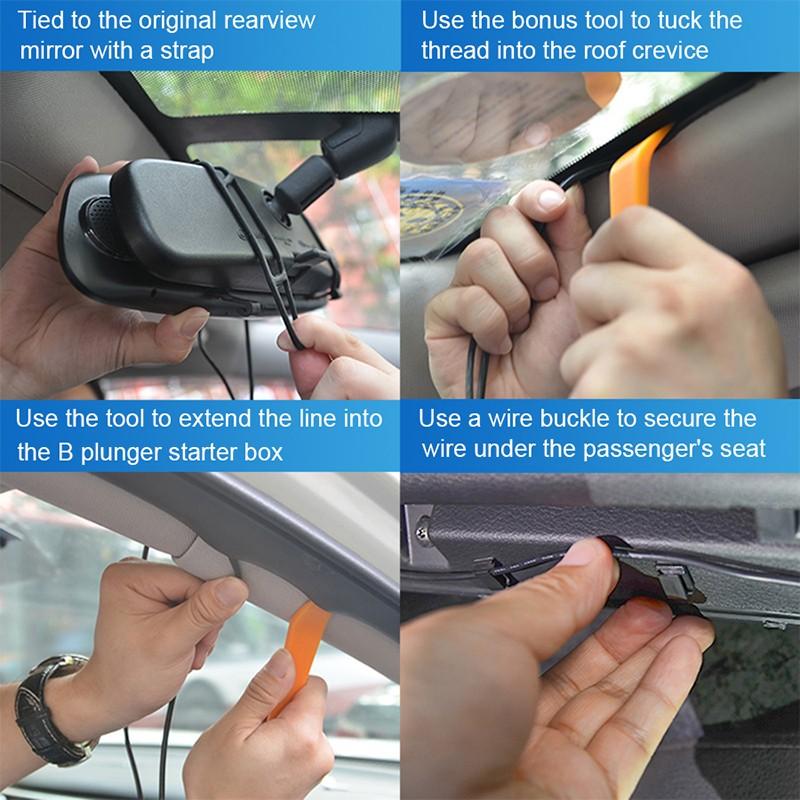 Tied to the original rearview mirror with a strap

Use the bonus tool to tuck the thread into the roof crevice

Use the tool to extend the line into the B plunger starter box

Use a wire buckle to secure the wire under the passenger's seat