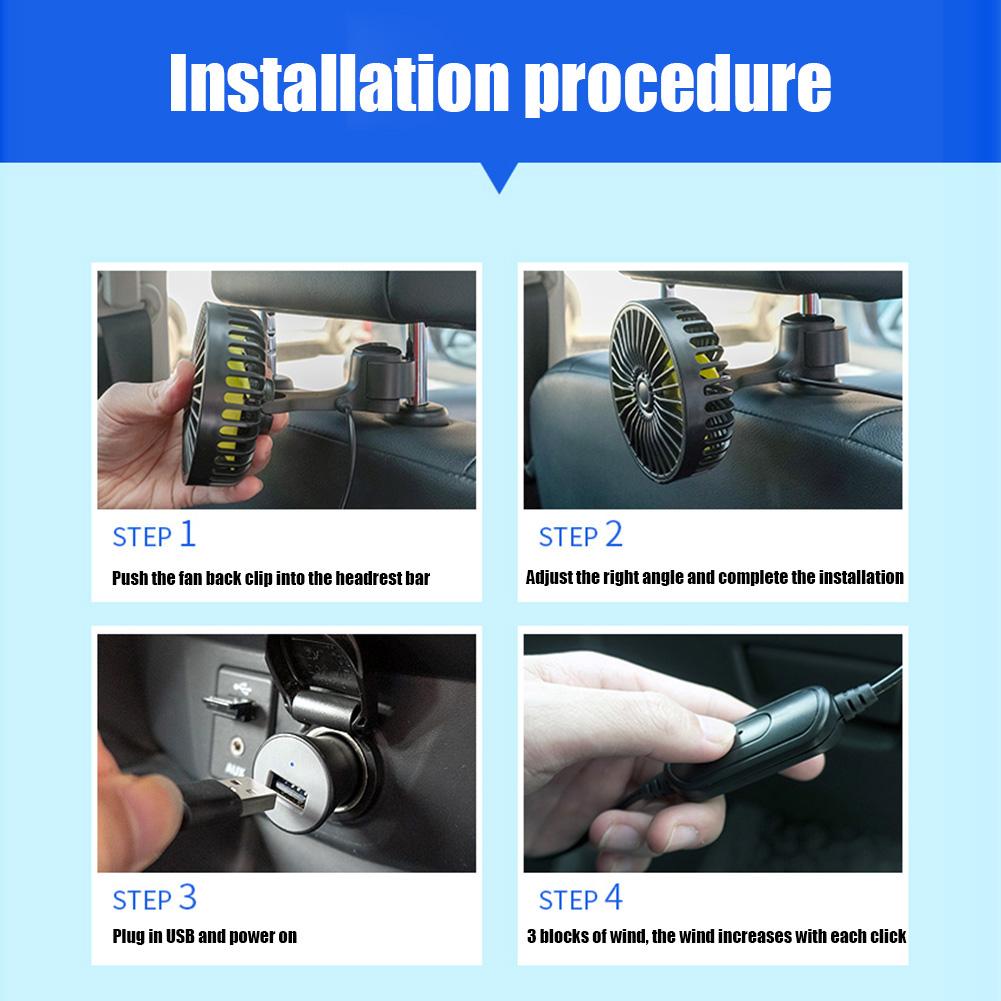 Installation procedure

STEP 1

Push the fan back clip into the headrest bar

STEP 2

Adjust the right angle and complete the installation

AUX

STEP 3

Plug in USB and power on

STEP 4

3 blocks of wind, the wind increases with each click