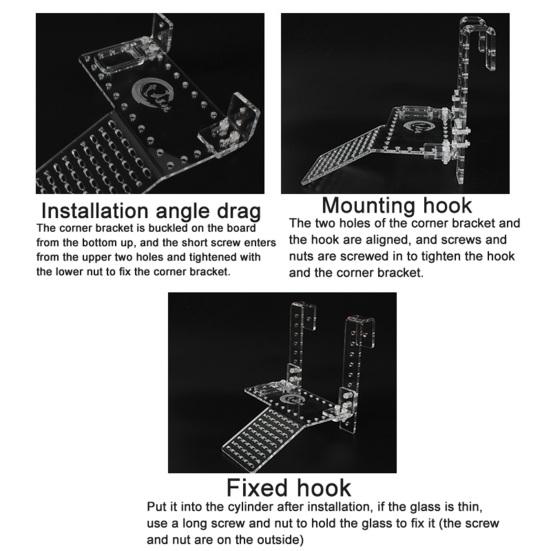 Installation angle drag
The corner bracket is buckled on the board from the bottom up, and the short screw enters from the upper two holes and tightened with the lower nut to fix the corner bracket.

Mounting hook
The two holes of the corner bracket and the hook are aligned, and screws and nuts are screwed in to tighten the hook and the corner bracket.

Fixed hook
Put it into the cylinder after installation, if the glass is thin, use a long screw and nut to hold the glass to fix it (the screw and nut are on the outside)