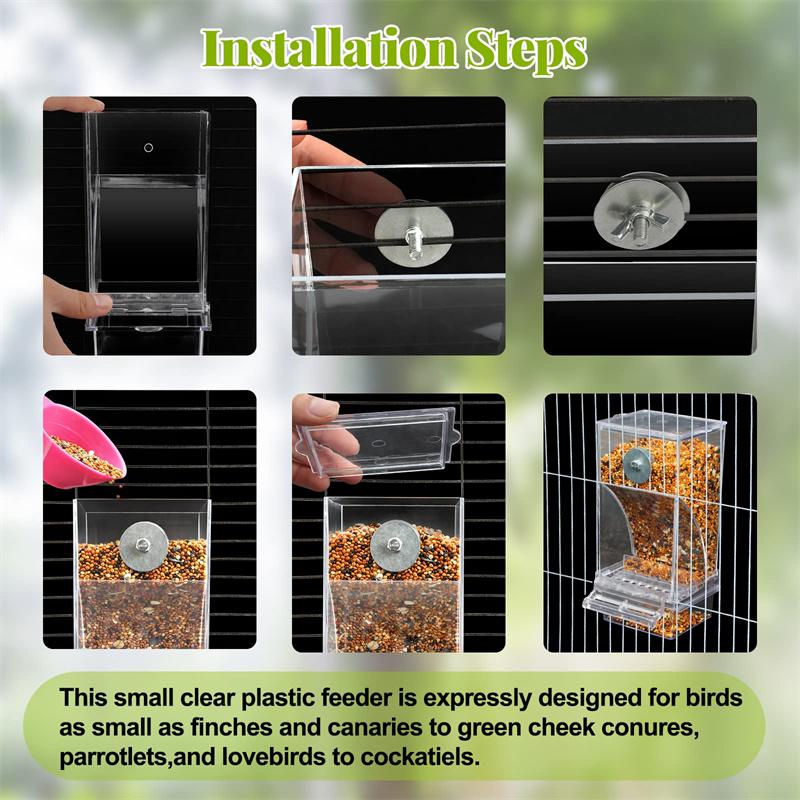 Installation Steps

This small clear plastic feeder is expressly designed for birds as small as finches and canaries to green cheek conures, parrotlets,and lovebirds to cockatiels.