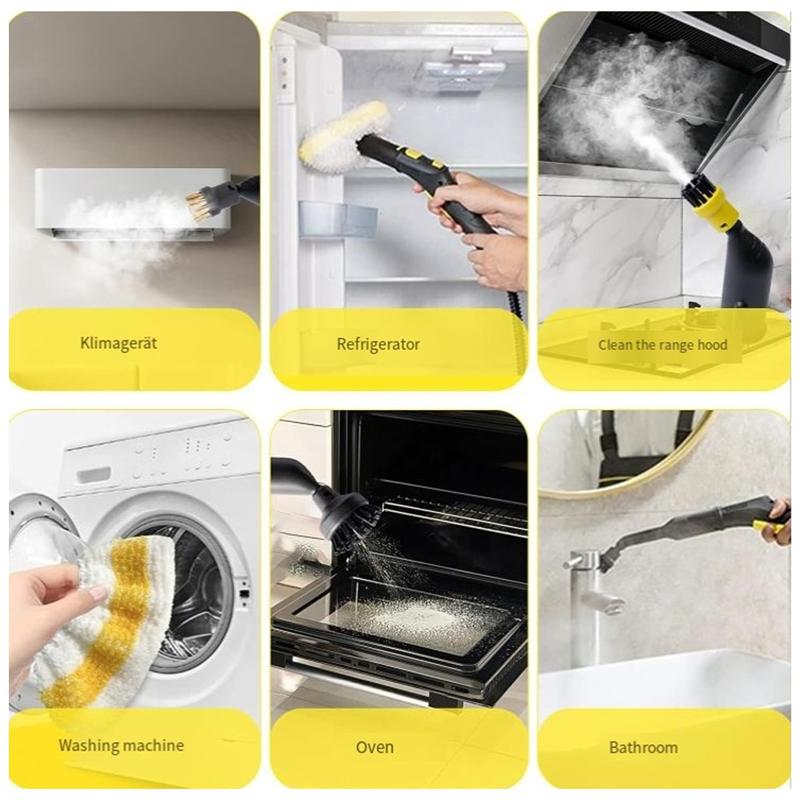 Klimagerät

Refrigerator

Clean the range hood

Washing machine

Oven

Bathroom