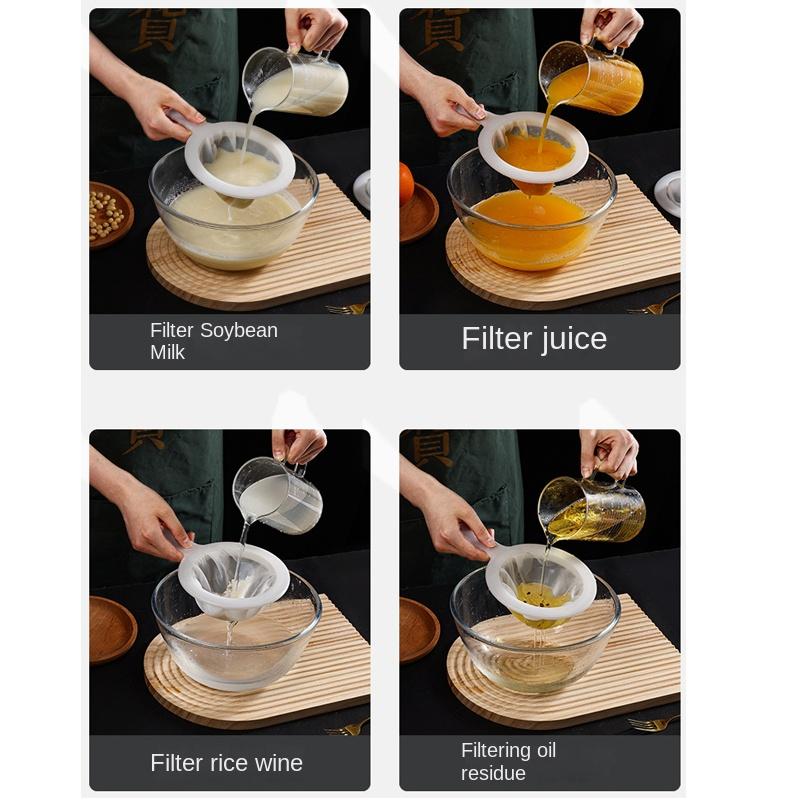 Filter Soybean Milk

Filter juice

Filter rice wine

Filtering oil residue