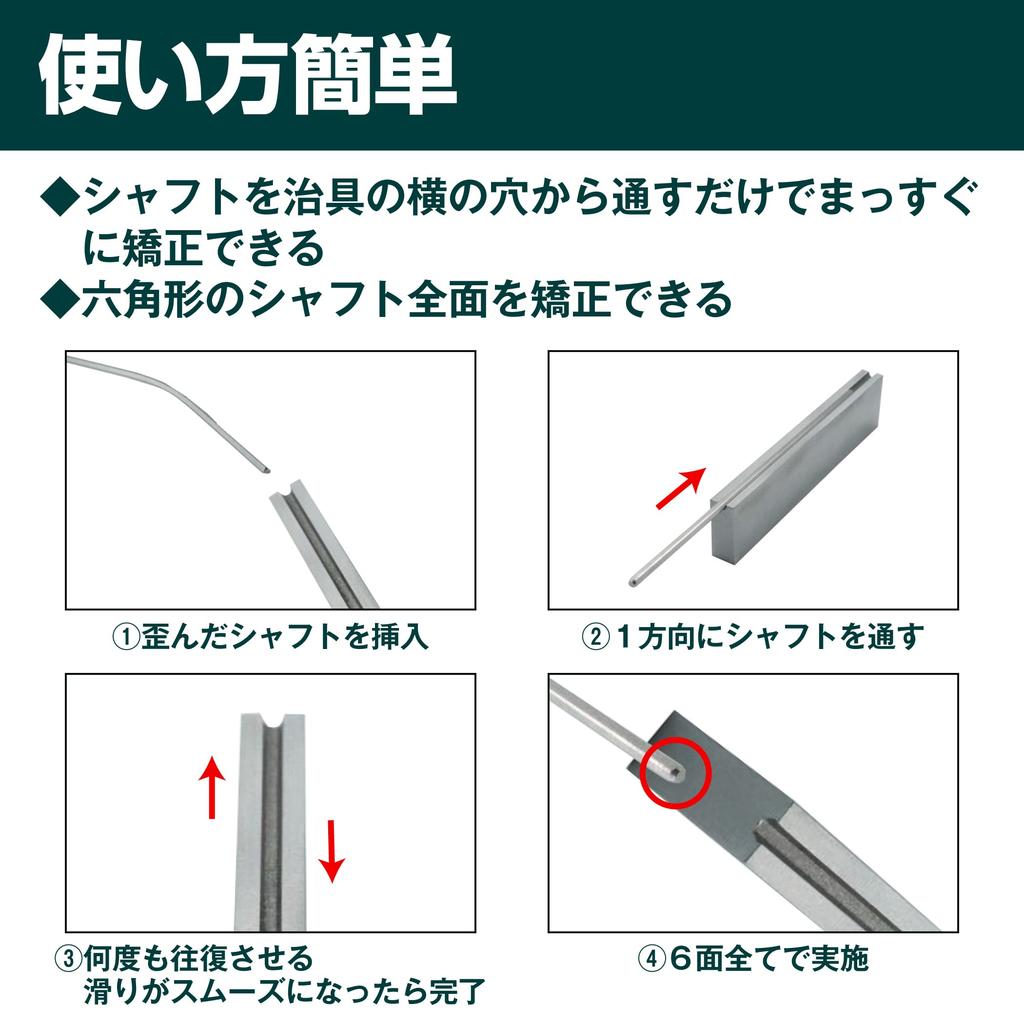 使い方簡単

◆シャフトを治具の横の穴から通すだけでまっすぐに矯正できる
◆六角形のシャフト全面を矯正できる

①歪んだシャフトを挿入

②１方向にシャフトを通す

③何度も往復させる
滑りがスムーズになったら完了

④６面全てで実施