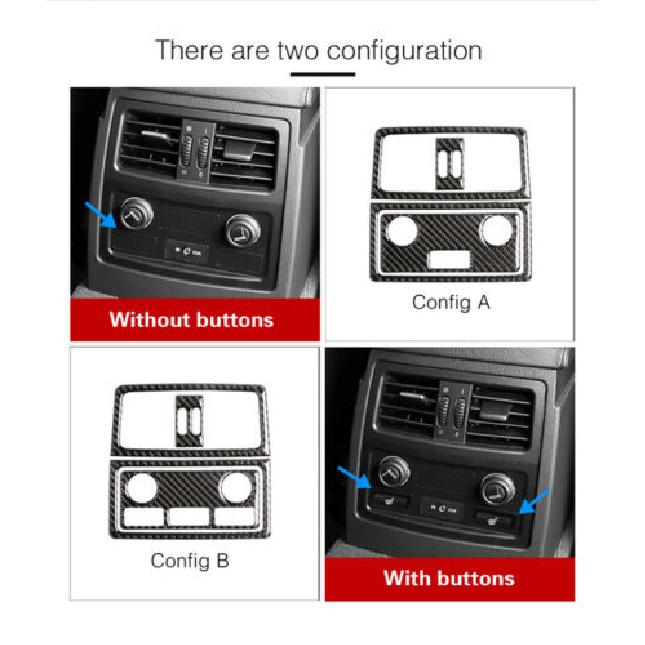 There are two configuration

Without buttons

Config A

Config B

With buttons