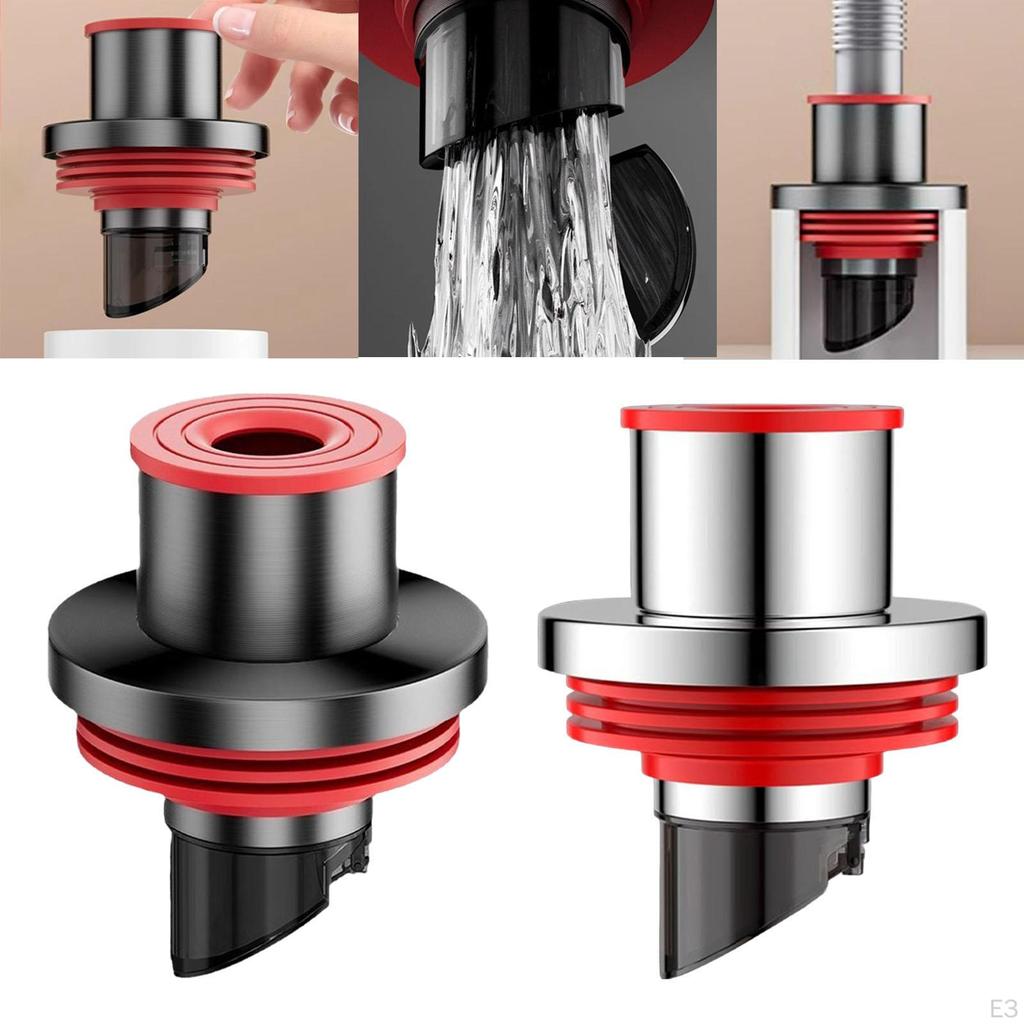 E3