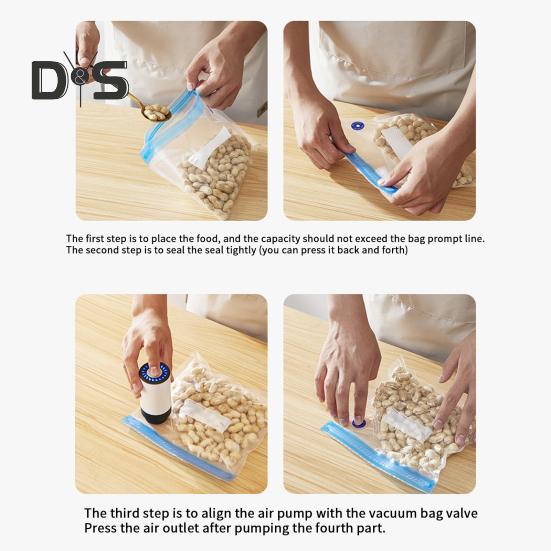 D&S

The first step is to place the food, and the capacity should not exceed the bag prompt line.
The second step is to seal the seal tightly (you can press it back and forth)

The third step is to align the air pump with the vacuum bag valve
Press the air outlet after pumping the fourth part.