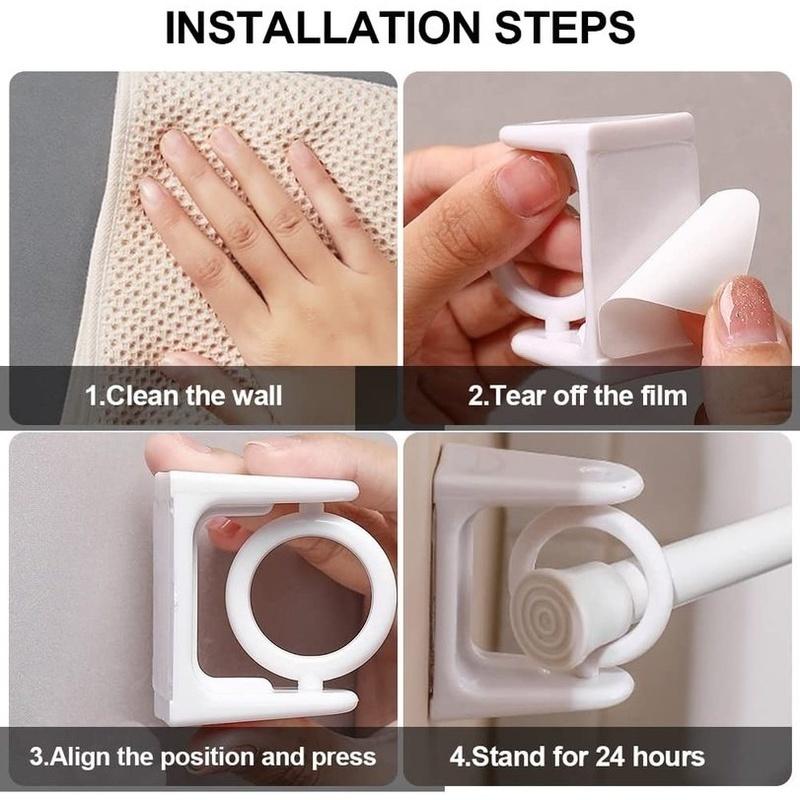 INSTALLATION STEPS

1.Clean the wall

2.Tear off the film

3.Align the position and press

4.Stand for 24 hours