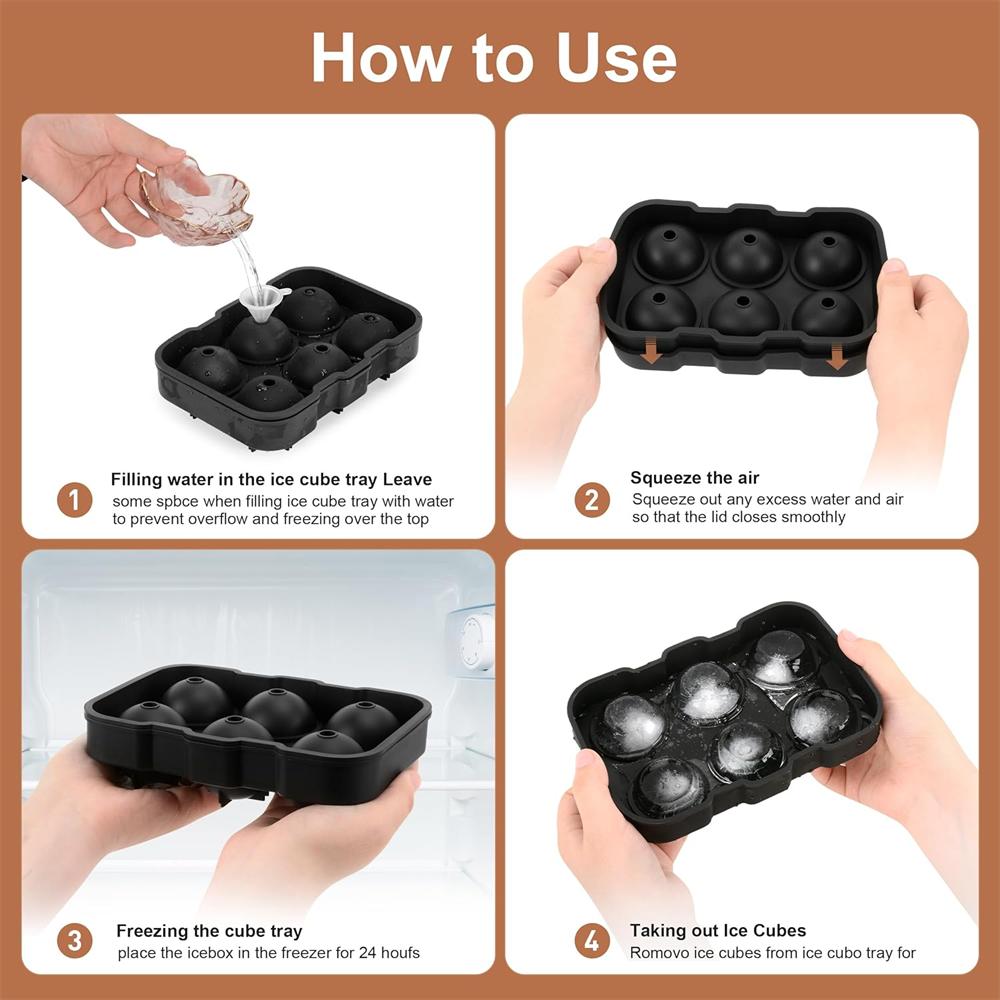 How to Use

1

Filling water in the ice cube tray Leave
some spbce when filling ice cube tray with water to prevent overflow and freezing over the top

2

Squeeze the air
Squeeze out any excess water and air so that the lid closes smoothly

3

Freezing the cube tray
place the icebox in the freezer for 24 houfs

4

Taking out Ice Cubes
Romovo ice cubes from ice cubo tray for