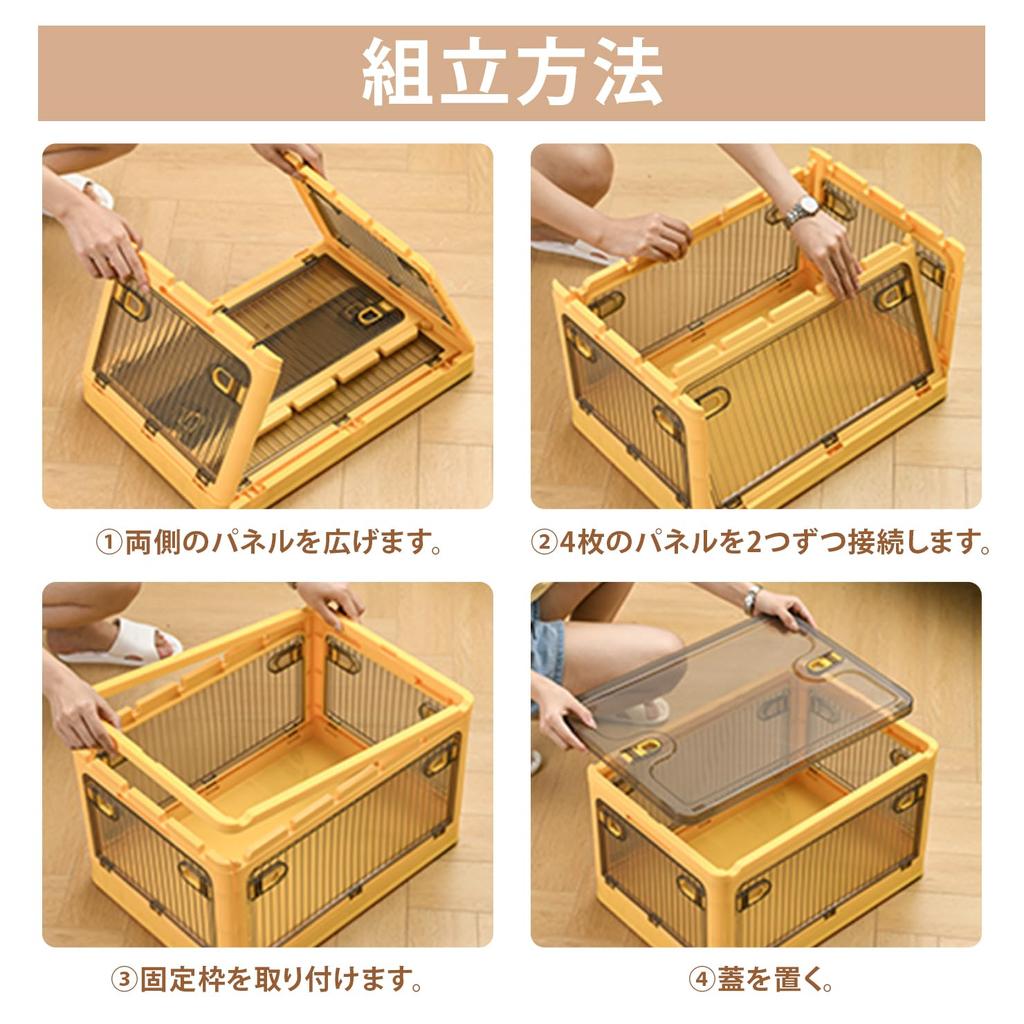 組立方法

①両側のパネルを広げます。

②4枚のパネルを2つずつ接続します。

③固定枠を取り付けます。

④蓋を置く。