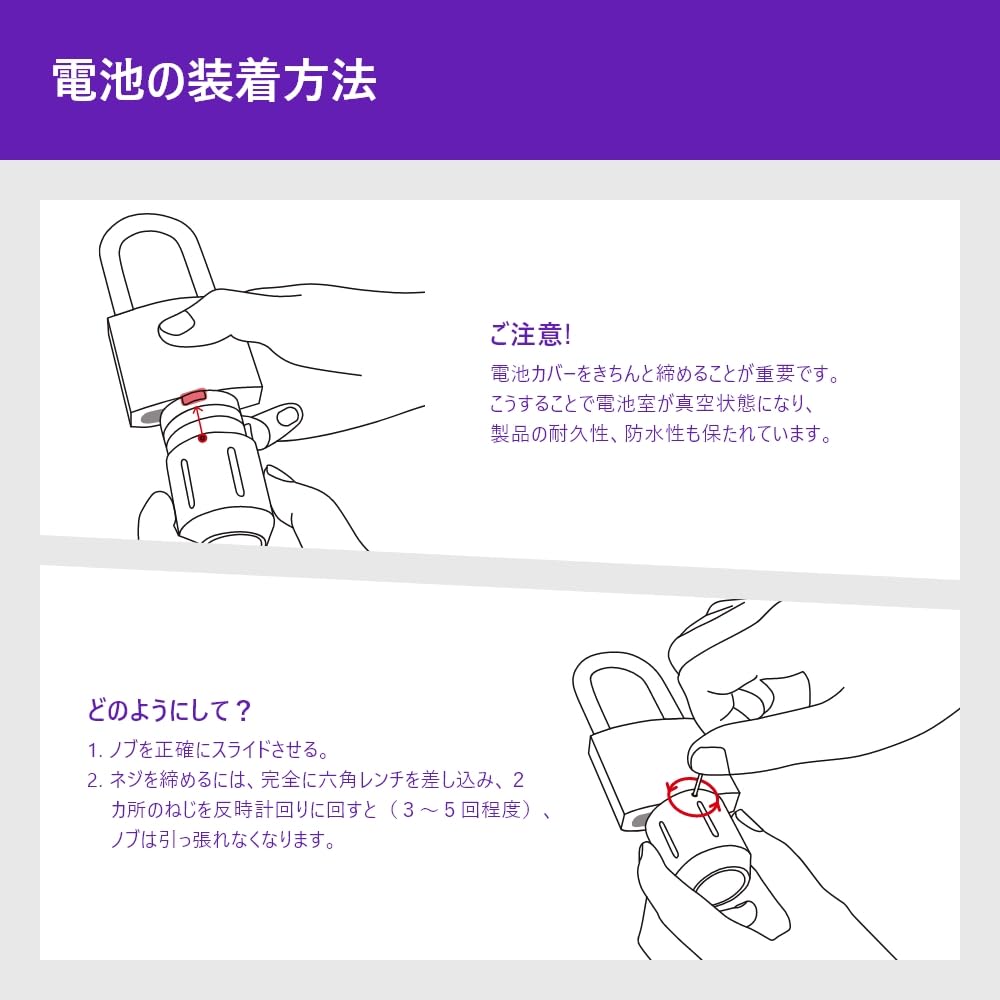 電池の装着方法

ご注意!

電池カバーをきちんと締めることが重要です。こうすることで電池室が真空状態になり、製品の耐久性、防水性も保たれています。

どのようにして？

1. ノブを正確にスライドさせる。

2. ネジを締めるには、完全に六角レンチを差し込み、2カ所のねじを反時計回りに回すと（３～５回程度）、ノブは引っ張れなくなります。