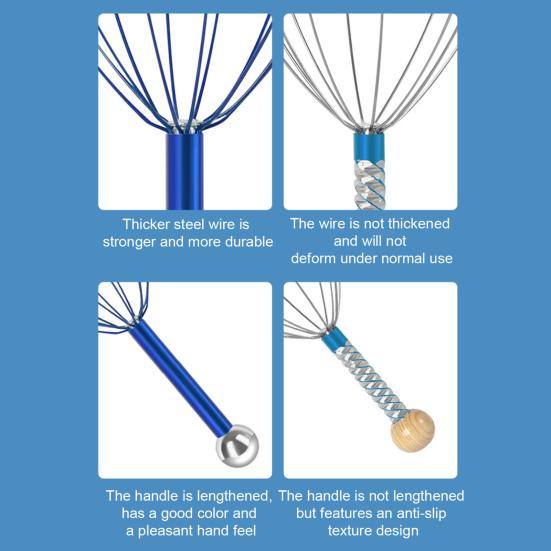 Thicker steel wire is stronger and more durable

The wire is not thickened and will not deform under normal use

The handle is lengthened, has a good color and a pleasant hand feel

The handle is not lengthened but features an anti-slip texture design