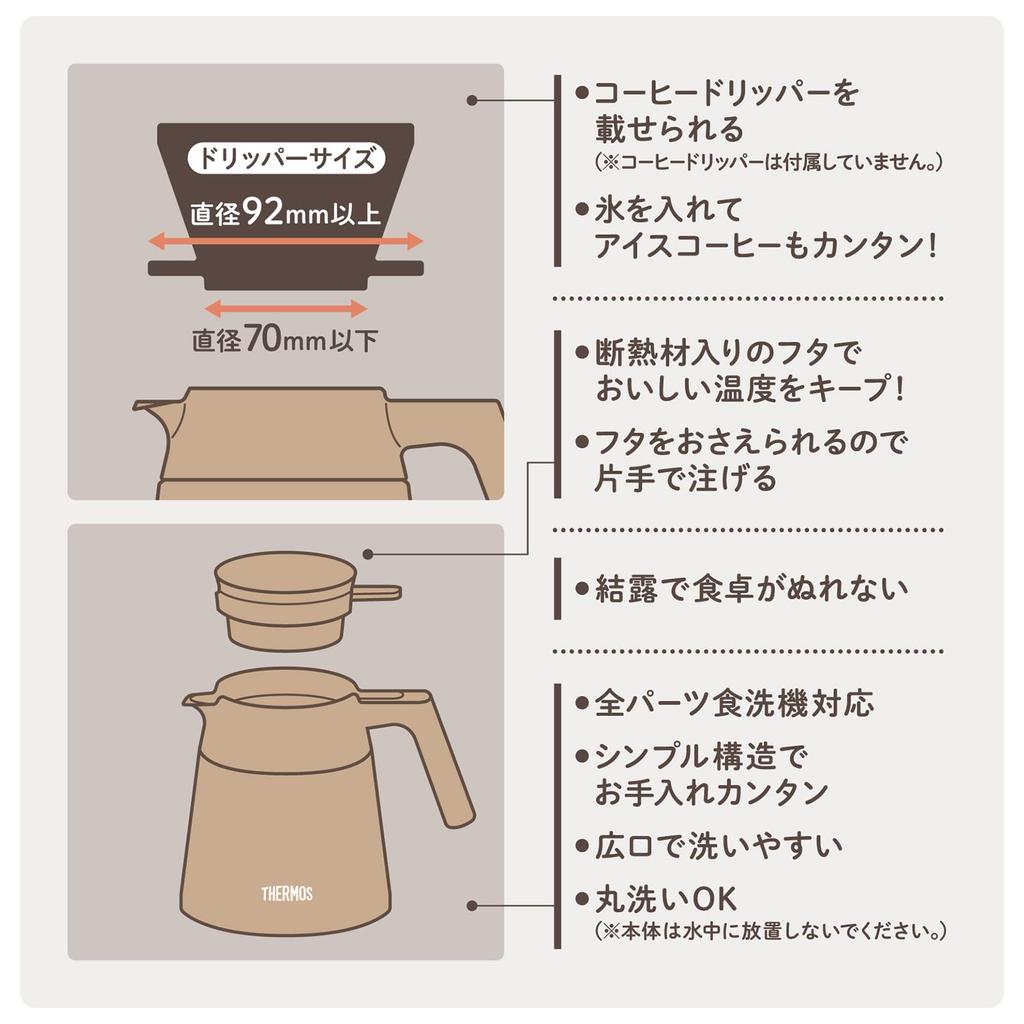 ドリッパーサイズ
直径92mm以上

直径70mm以下

THERMOS

●コーヒードリッパーを載せられる
(※コーヒードリッパーは付属していません。)

●氷を入れてアイスコーヒーもカンタン!

●断熱材入りのフタでおいしい温度をキープ!

●フタをおさえられるので片手で注げる

●結露で食卓がぬれない

●全パーツ食洗機対応

●シンプル構造でお手入れカンタン

●広口で洗いやすい

●丸洗いOK
(※本体は水中に放置しないでください。)