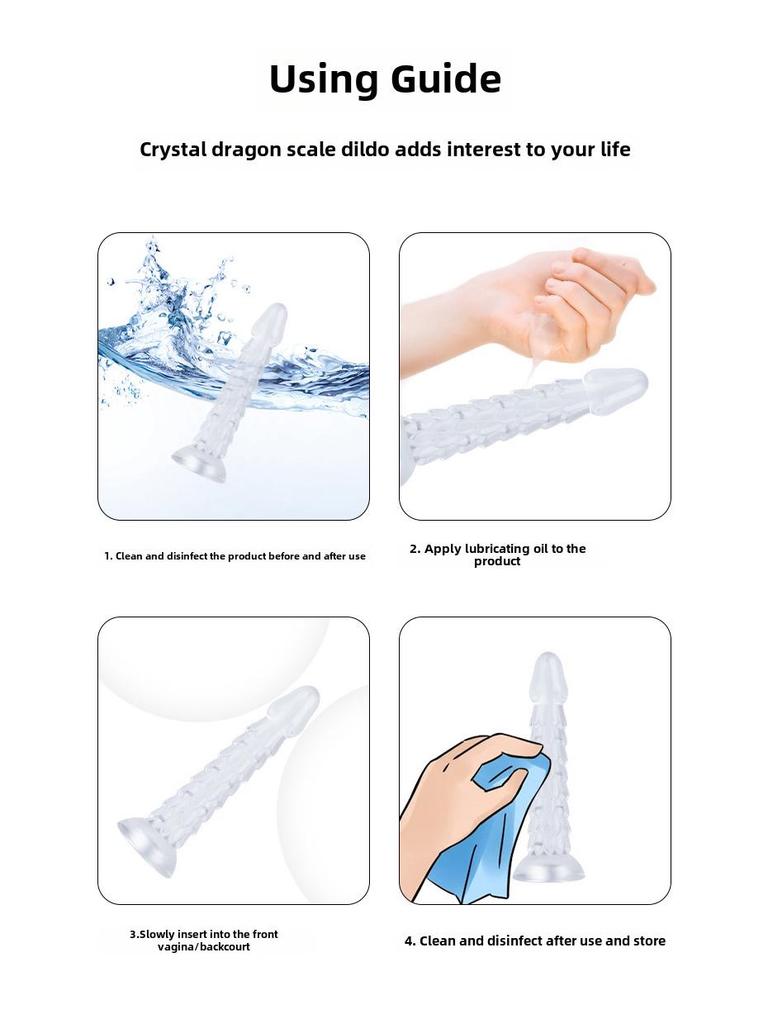 Using Guide

Crystal dragon scale dildo adds interest to your life

1. Clean and disinfect the product before and after use

2. Apply lubricating oil to the product

3.Slowly insert into the front vagina/backcourt

4. Clean and disinfect after use and store