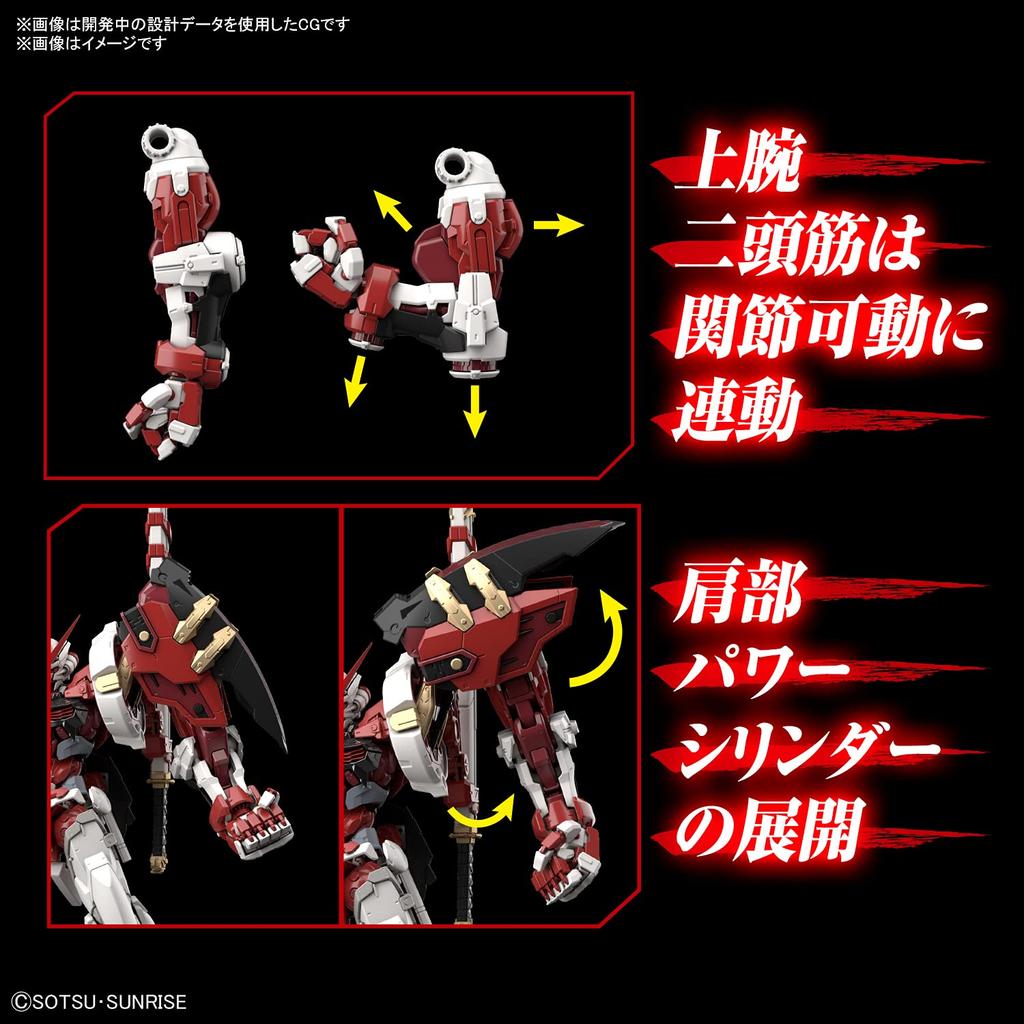 ※画像は開発中の設計データを使用したCGです
※画像はイメージです

上腕
二頭筋は
関節可動に
連動

肩部
パワー
シリンダー
の展開

©SOTSU・SUNRISE