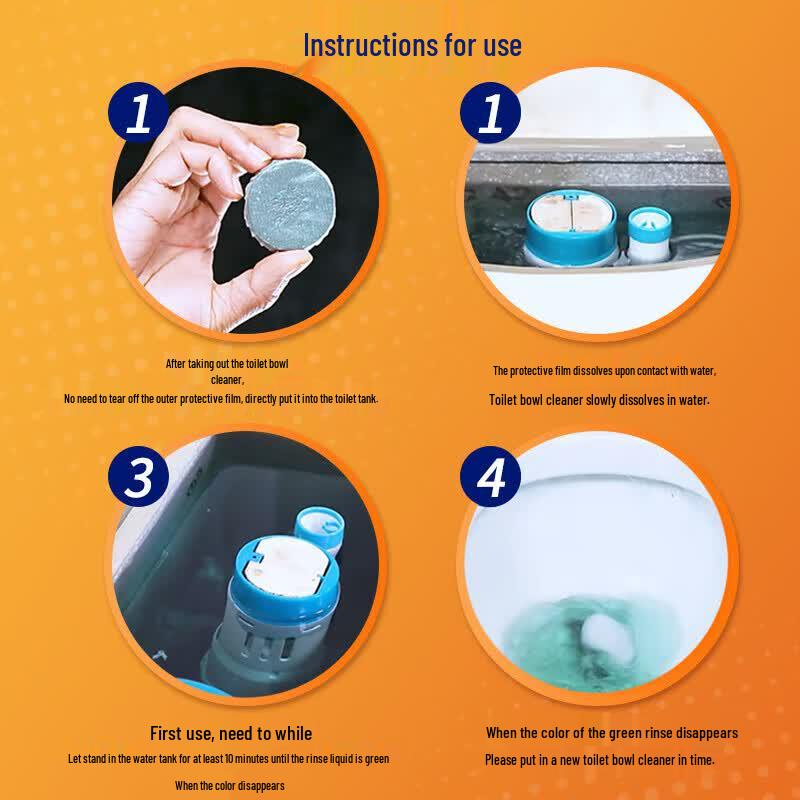 Instructions for use

1

After taking out the toilet bowl cleaner,
No need to tear off the outer protective film, directly put it into the toilet tank.

1

The protective film dissolves upon contact with water,
Toilet bowl cleaner slowly dissolves in water.

3

First use, need to while
Let stand in the water tank for at least 10 minutes until the rinse liquid is green
When the color disappears

4

When the color of the green rinse disappears
Please put in a new toilet bowl cleaner in time.