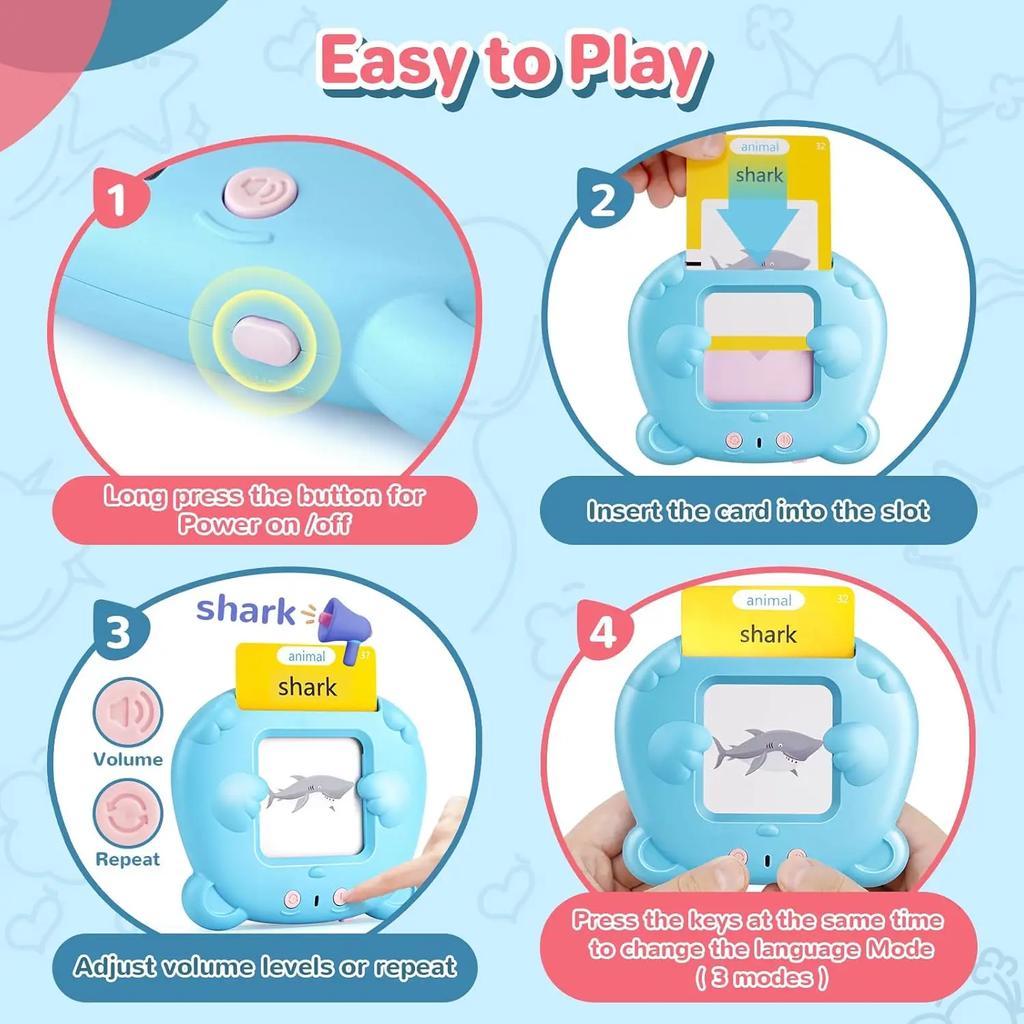 Easy to Play

1

Long press the button for Power on /off

2

animal

32

shark

Insert the card into the slot

3

shark

animal

32

shark

Volume

Repeat

Adjust volume levels or repeat

4

animal

32

shark

Press the keys at the same time to change the language Mode ( 3 modes )