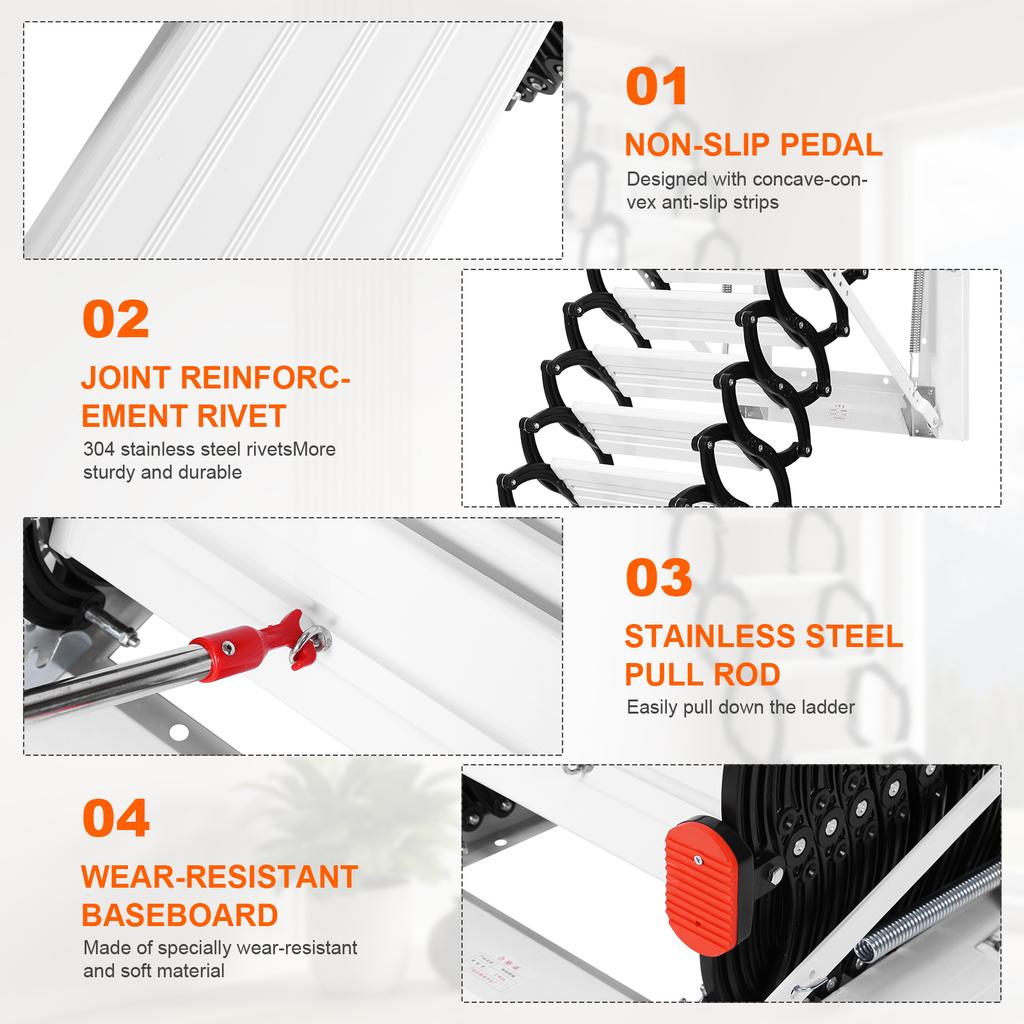 01

NON-SLIP PEDAL

Designed with concave-convex anti-slip strips

02

JOINT REINFORCEMENT RIVET

304 stainless steel rivetsMore sturdy and durable

03

STAINLESS STEEL PULL ROD

Easily pull down the ladder

04

WEAR-RESISTANT BASEBOARD

Made of specially wear-resistant and soft material