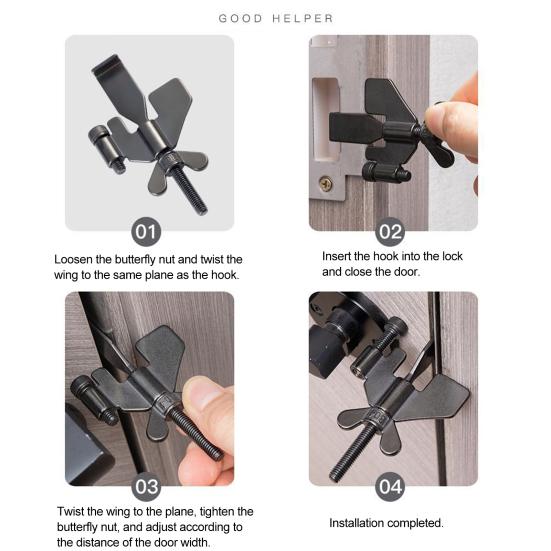 GOOD HELPER

01

Loosen the butterfly nut and twist the wing to the same plane as the hook.

02

Insert the hook into the lock and close the door.

03

Twist the wing to the plane, tighten the butterfly nut, and adjust according to the distance of the door width.

04

Installation completed.