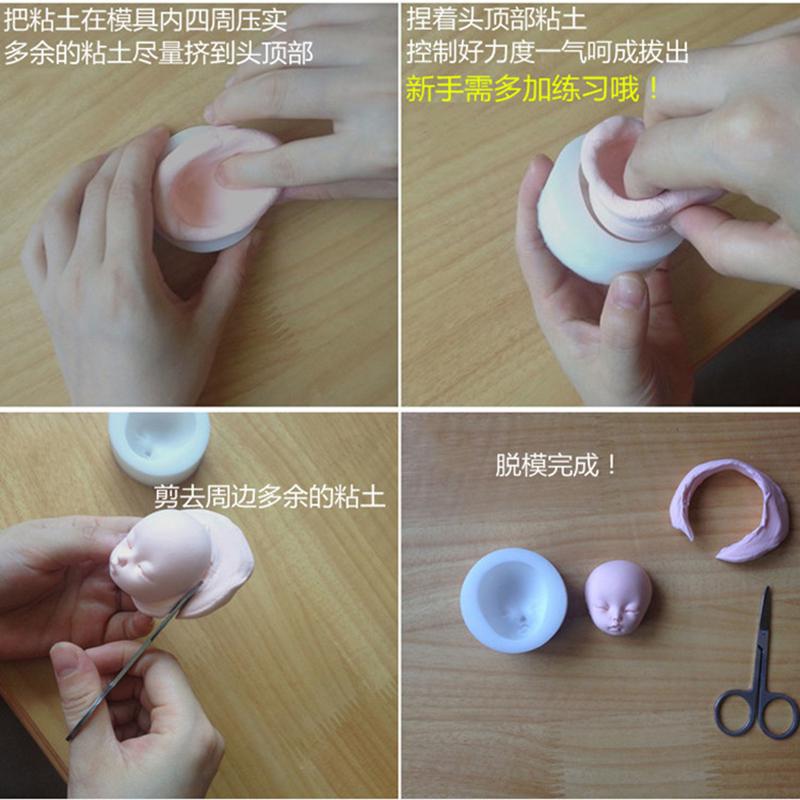 把粘土在模具内四周压实
多余的粘土尽量挤到头顶部

捏着头顶部粘土
控制好力度一气呵成拔出
新手需多加练习哦！

剪去周边多余的粘土

脱模完成！