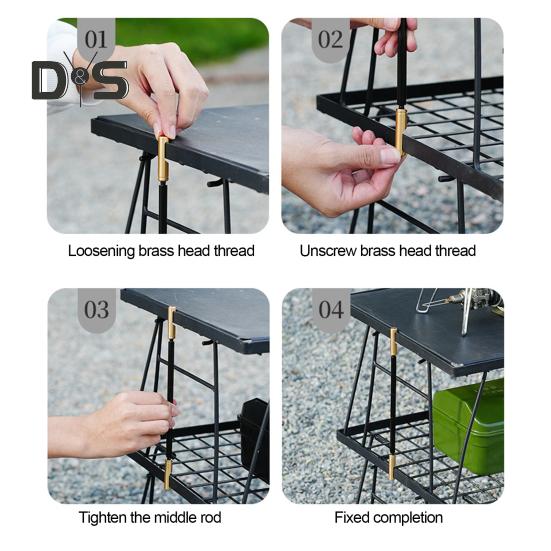 01

D&S

Loosening brass head thread

02

Unscrew brass head thread

03

Tighten the middle rod

04

Fixed completion