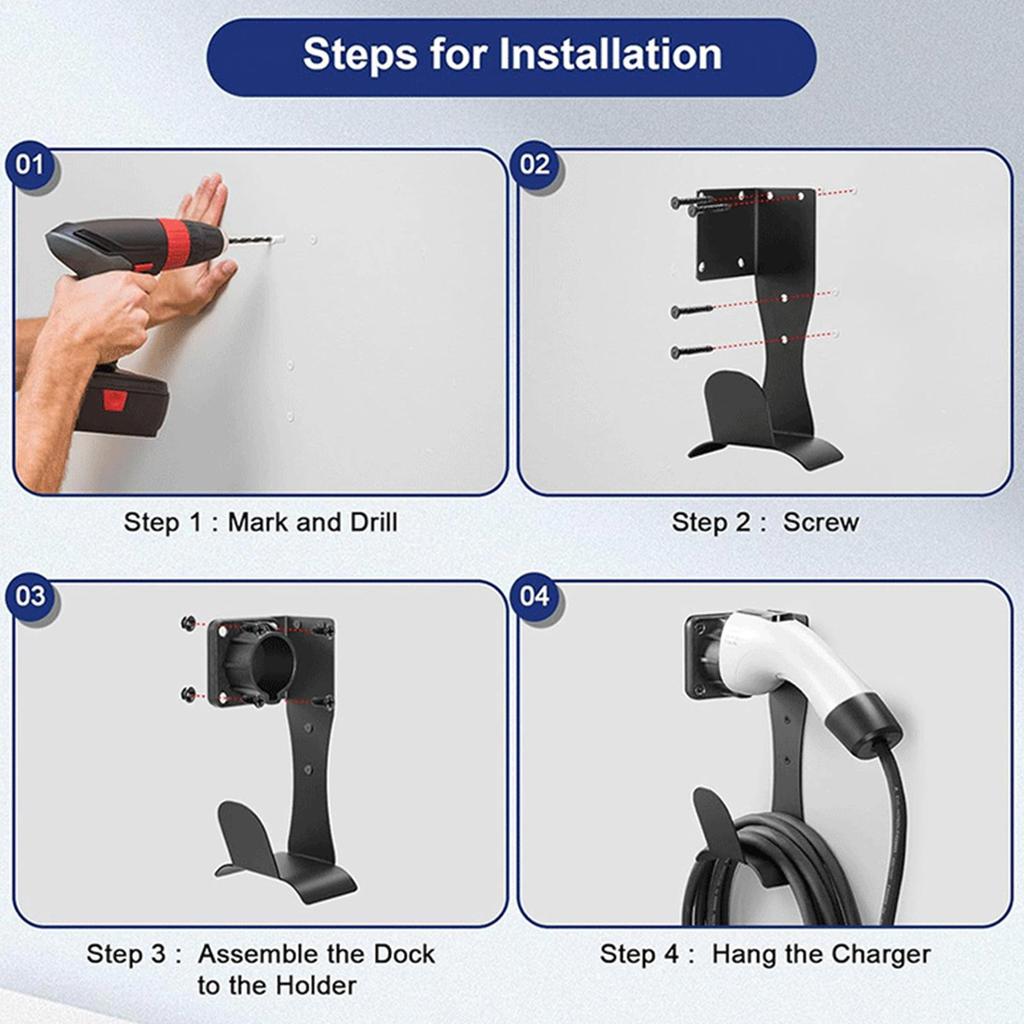 Steps for Installation

01

Step 1 : Mark and Drill

02

Step 2 : Screw

03

Step 3 : Assemble the Dock to the Holder

04

Step 4 : Hang the Charger