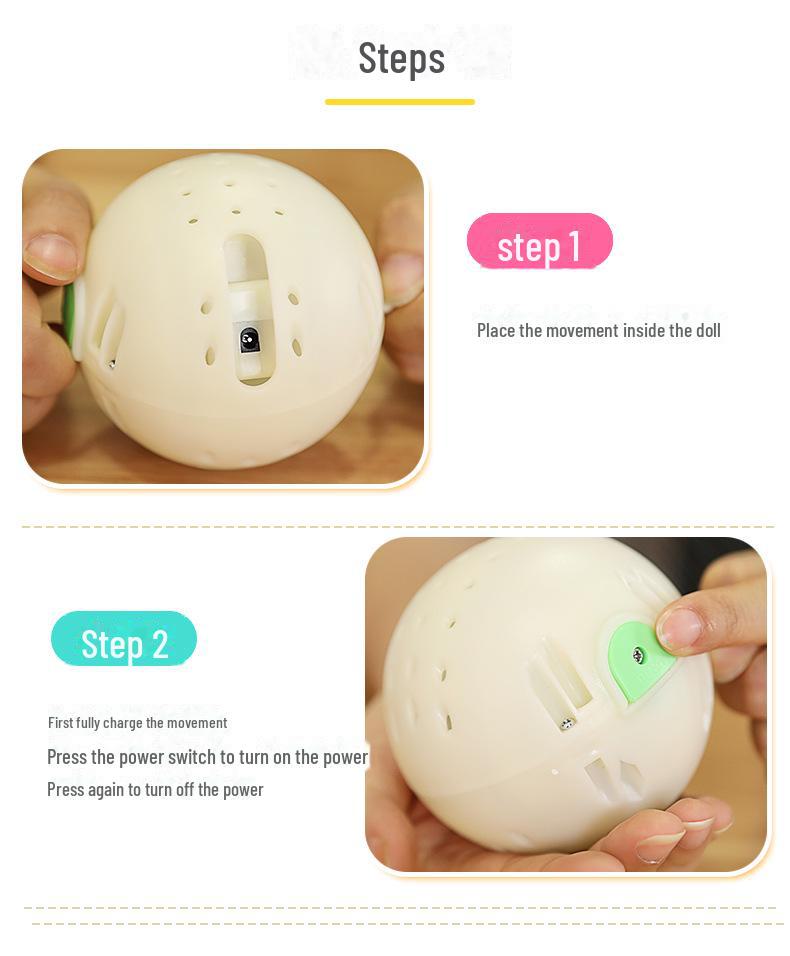 Steps

step 1

Place the movement inside the doll

Step 2

First fully charge the movement

Press the power switch to turn on the power

Press again to turn off the power